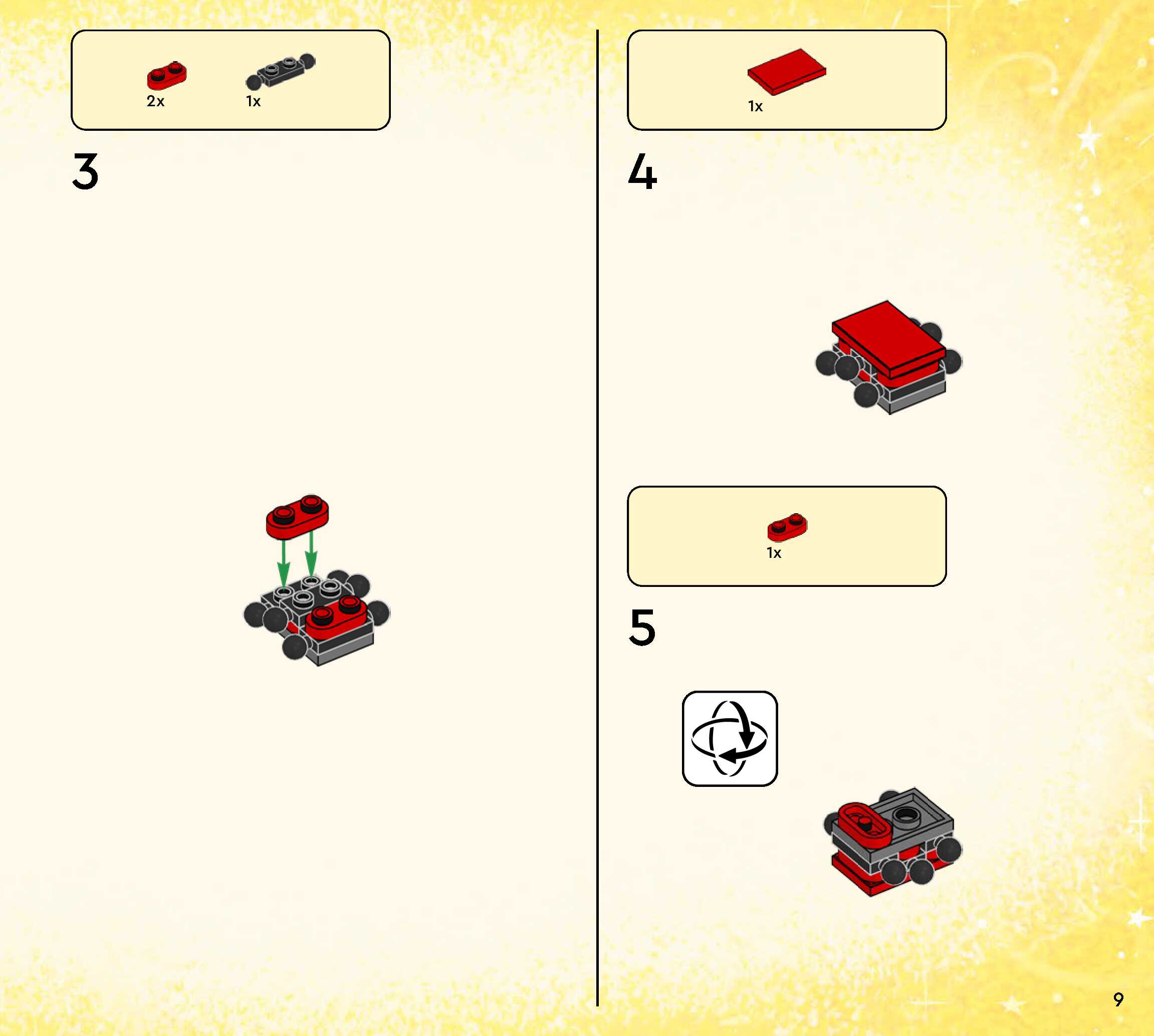 2x 1x

3

1x

4

1x

5

9