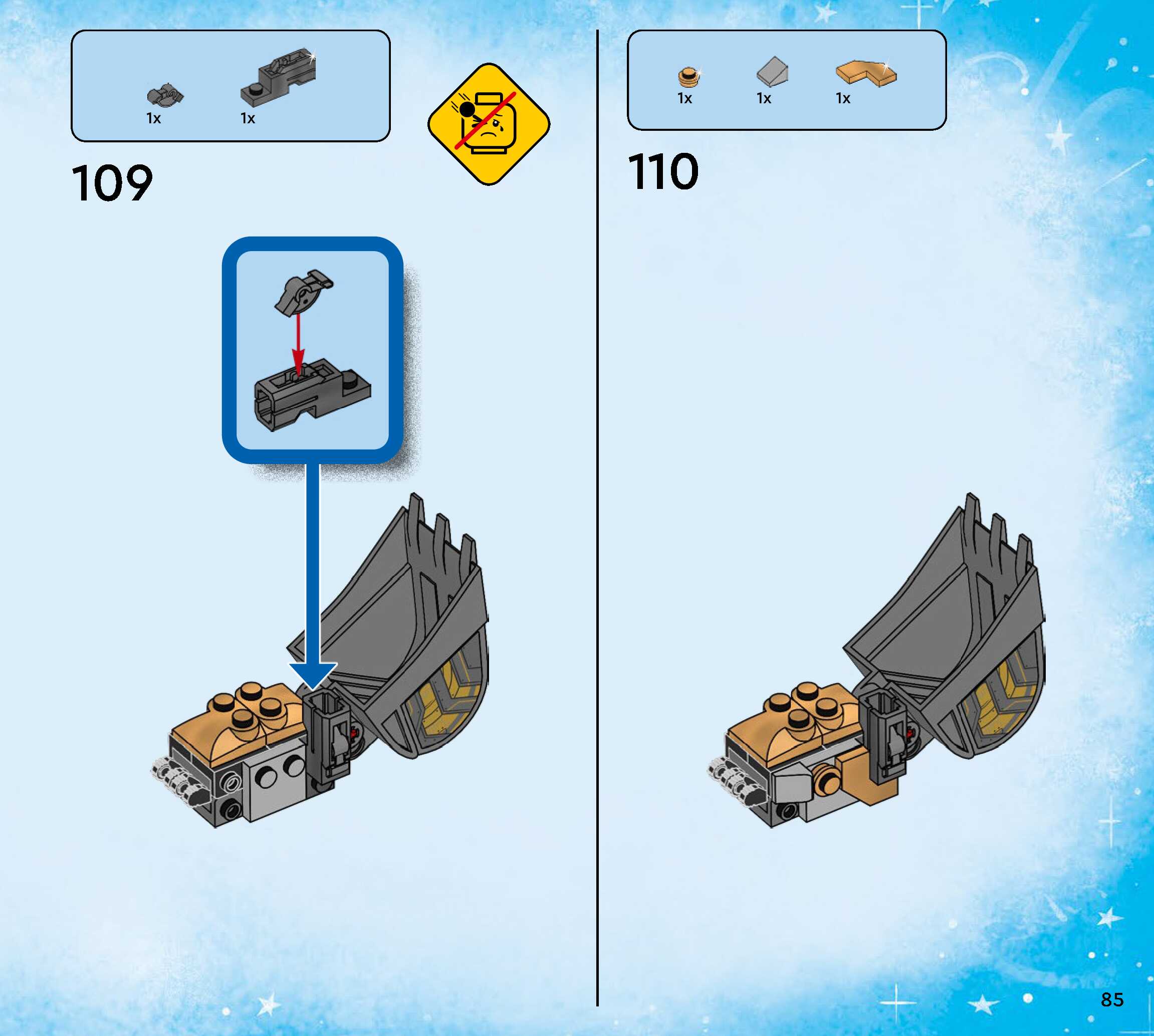 1x
1x

109

1x
1x
1x

110

85