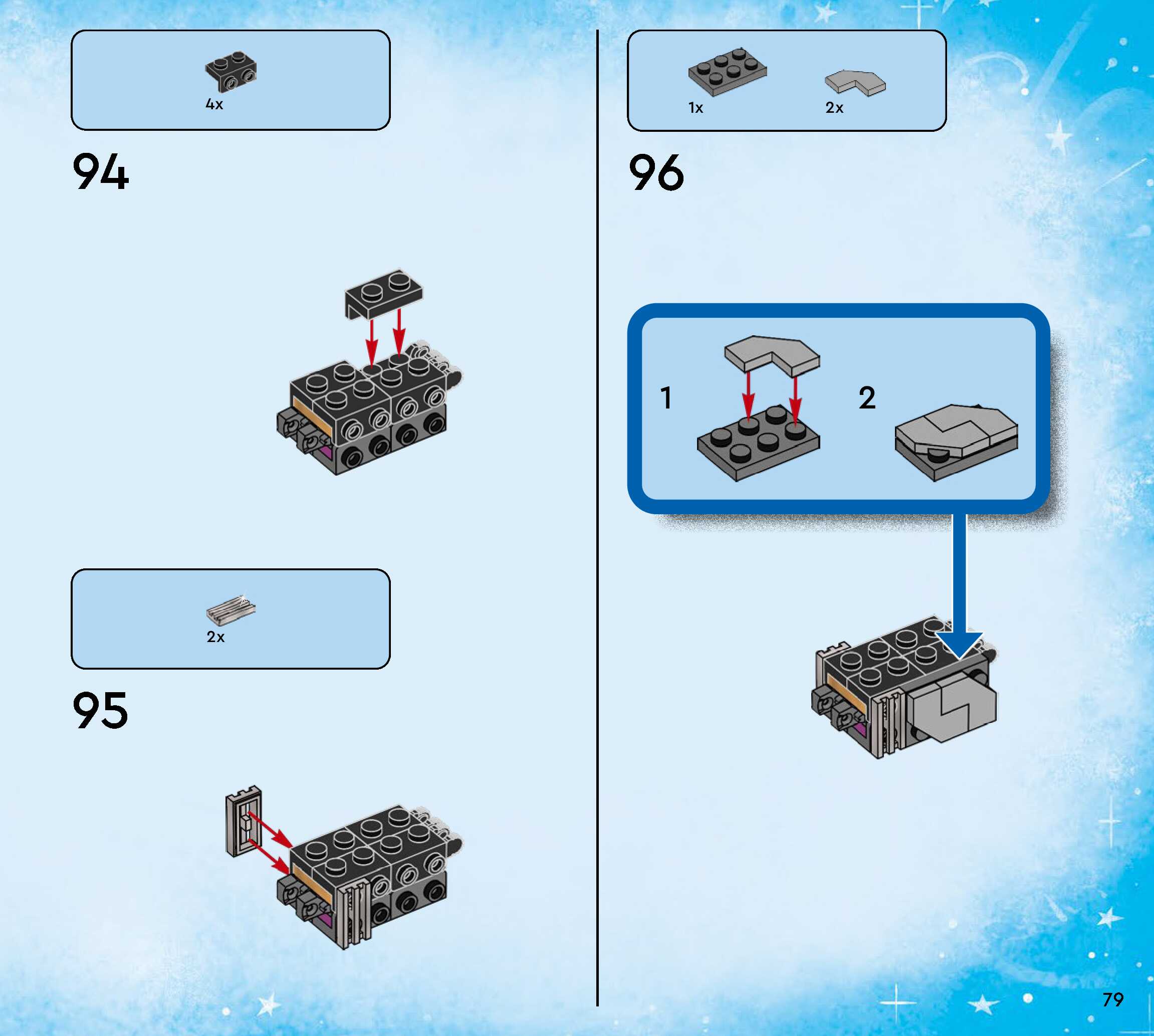 4x

94

2x

95

1x

2x

96

1

2

79