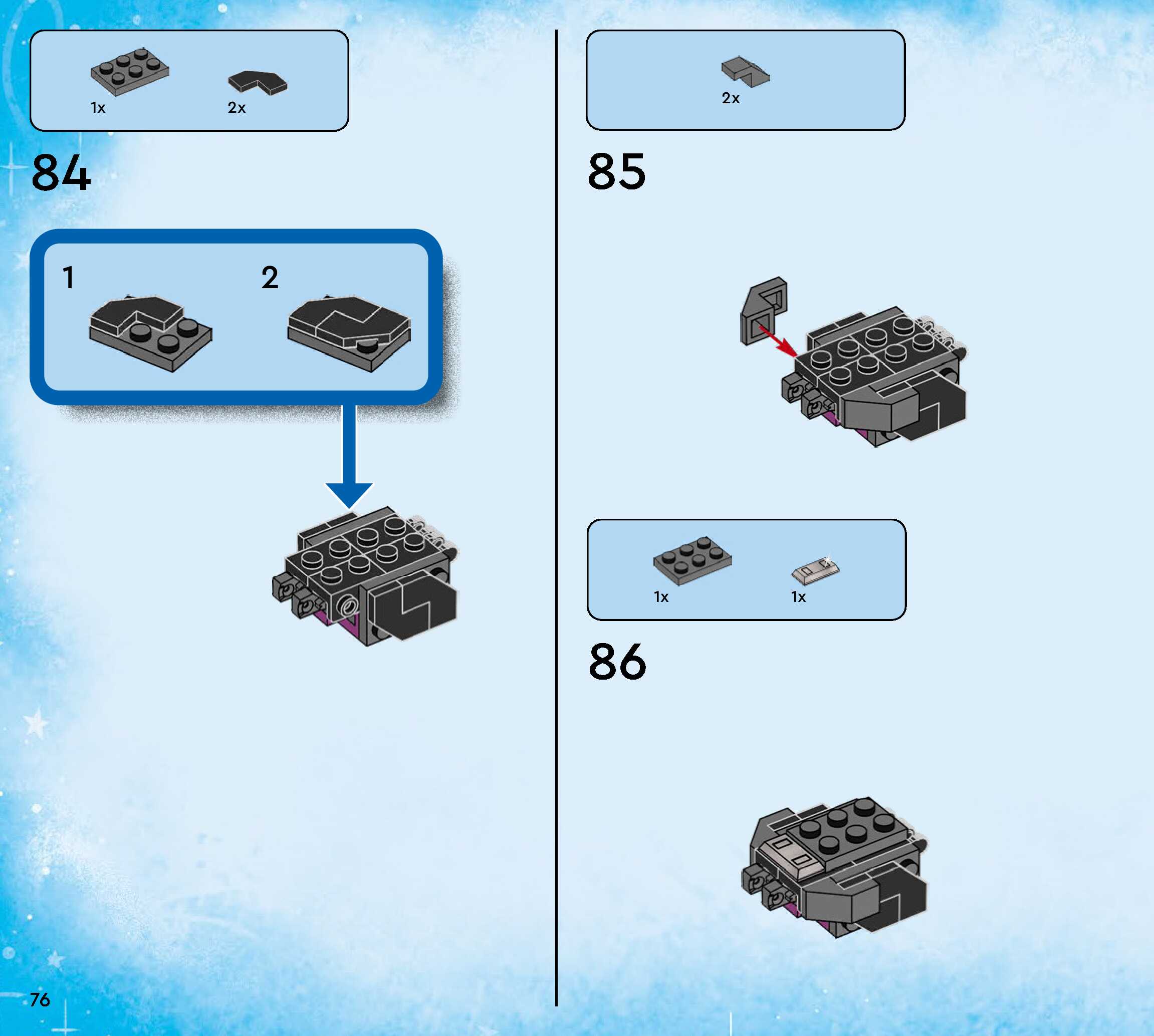 1x

2x

84

1

2

2x

85

1x

1x

86

76