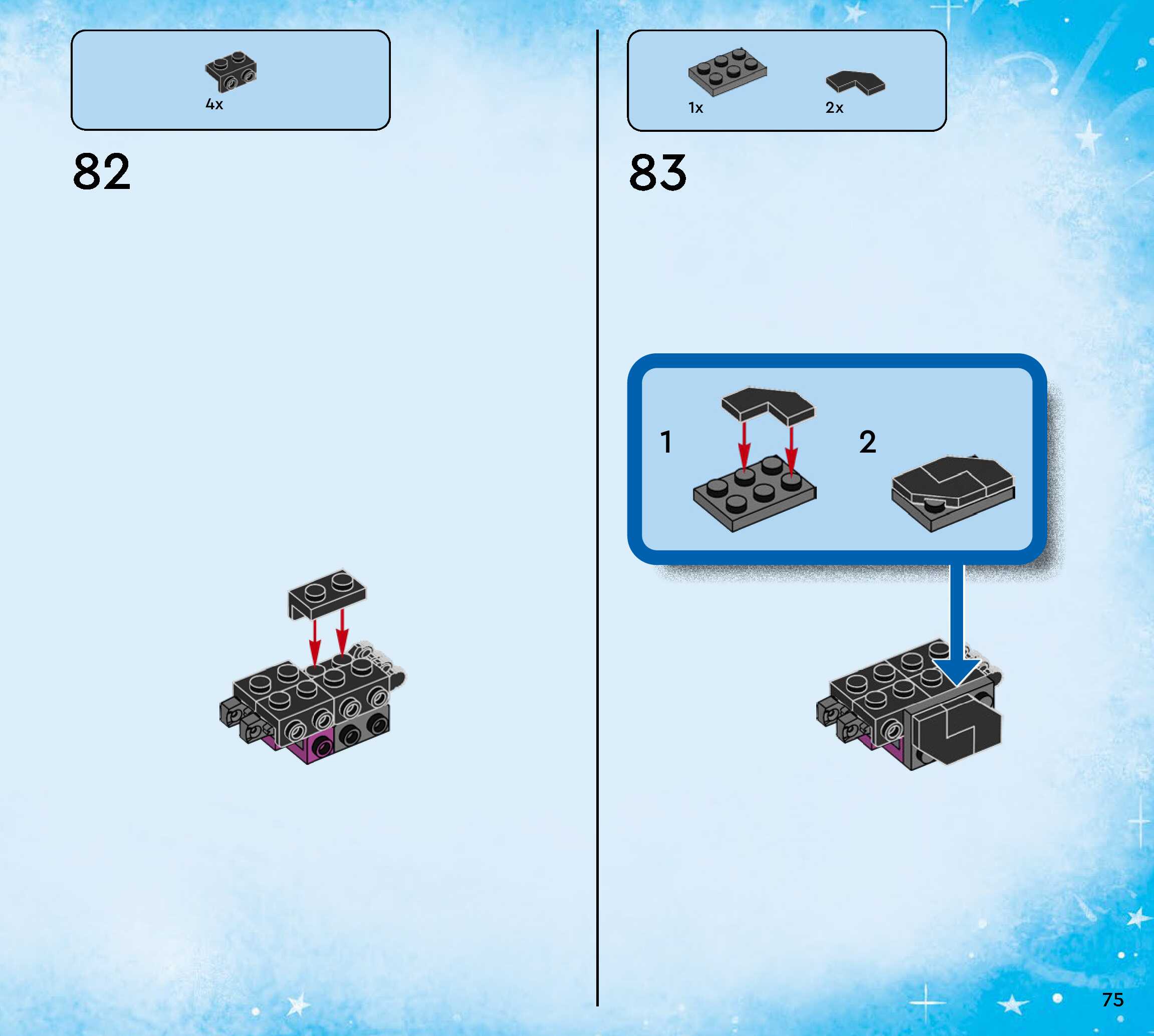 4x

82

1x

2x

83

1

2

75