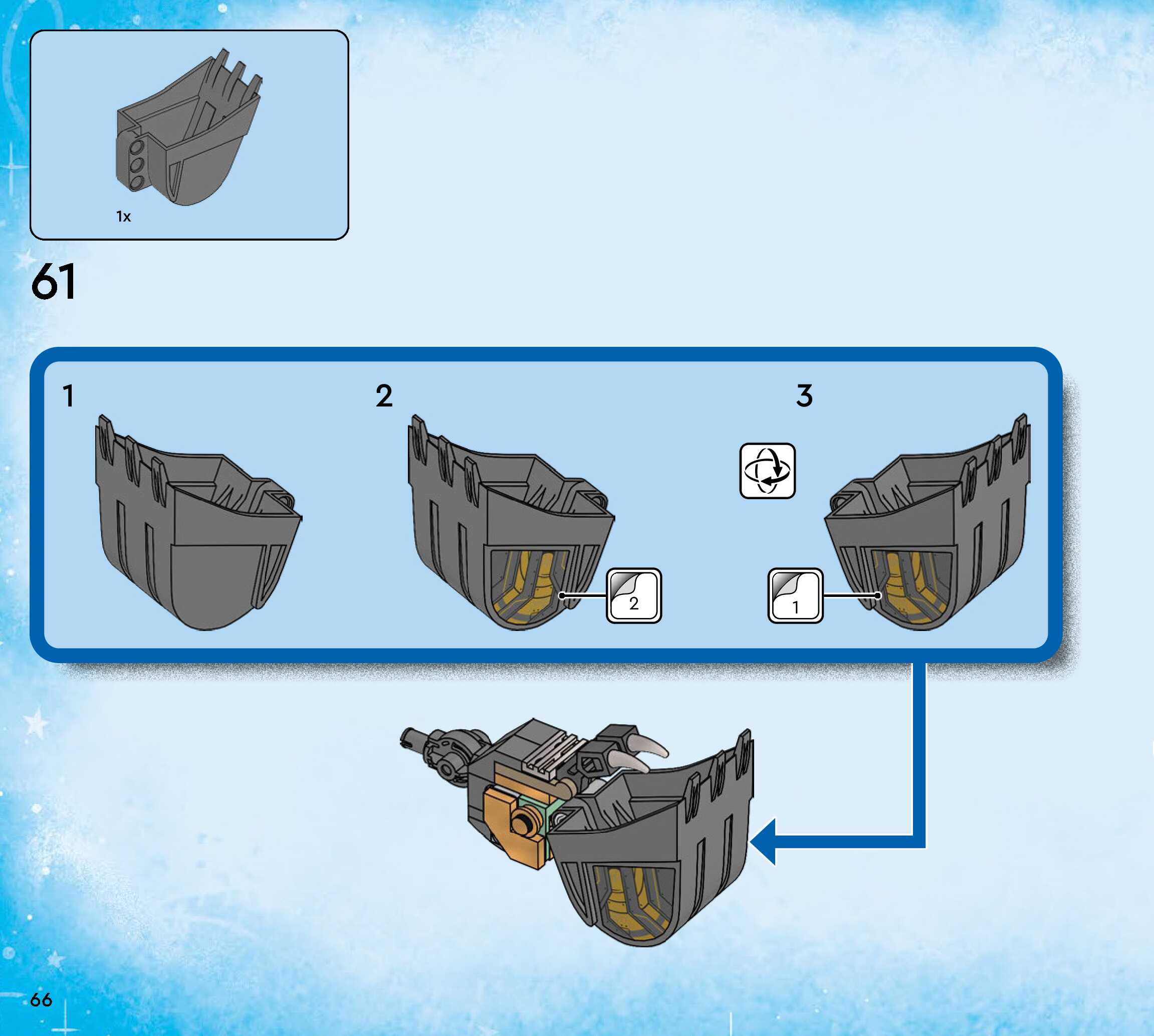 1x

61

1

2

2

3

1

66