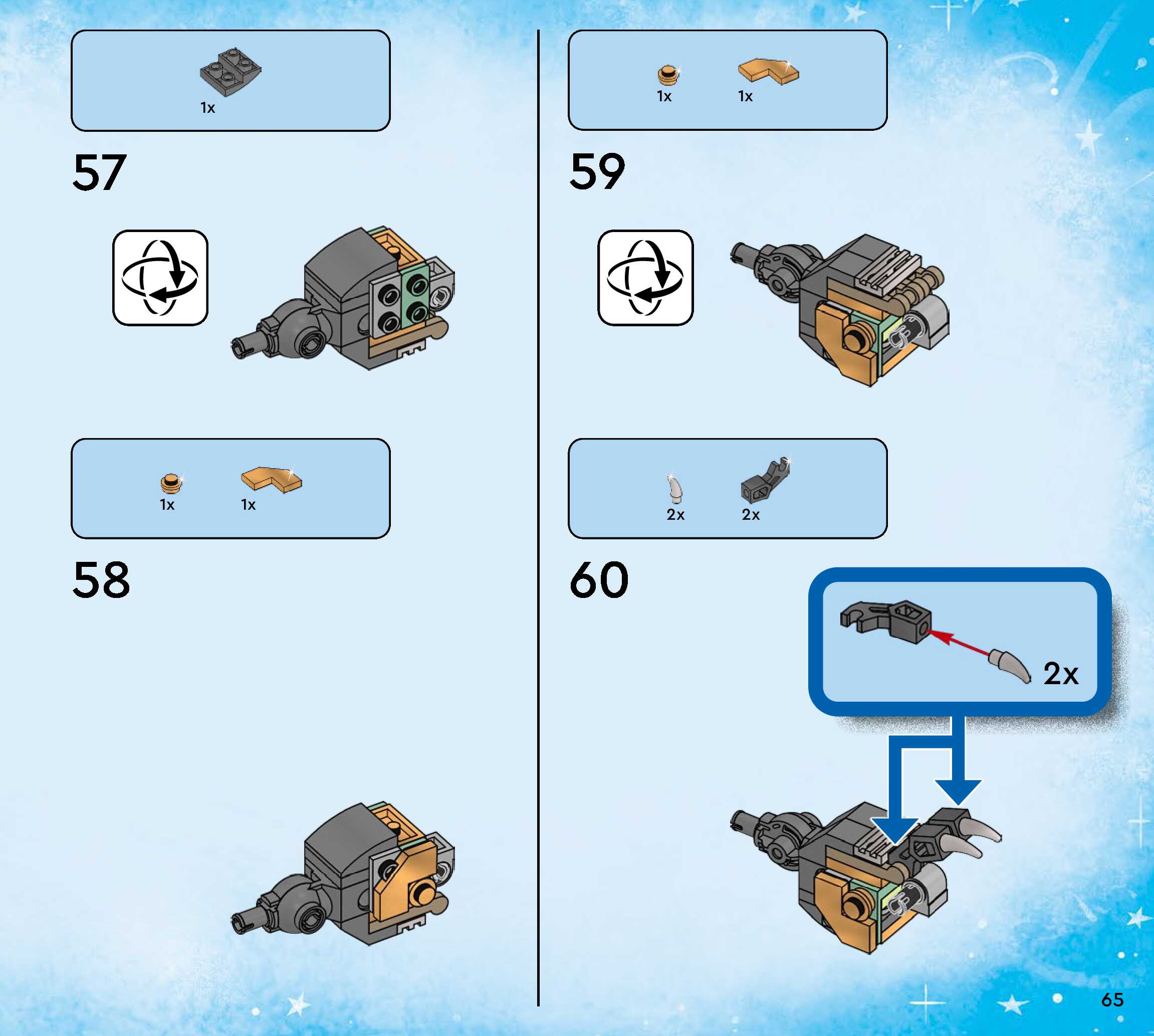 1x

57

1x 1x

58

1x 1x

59

2x 2x

60

2x

65