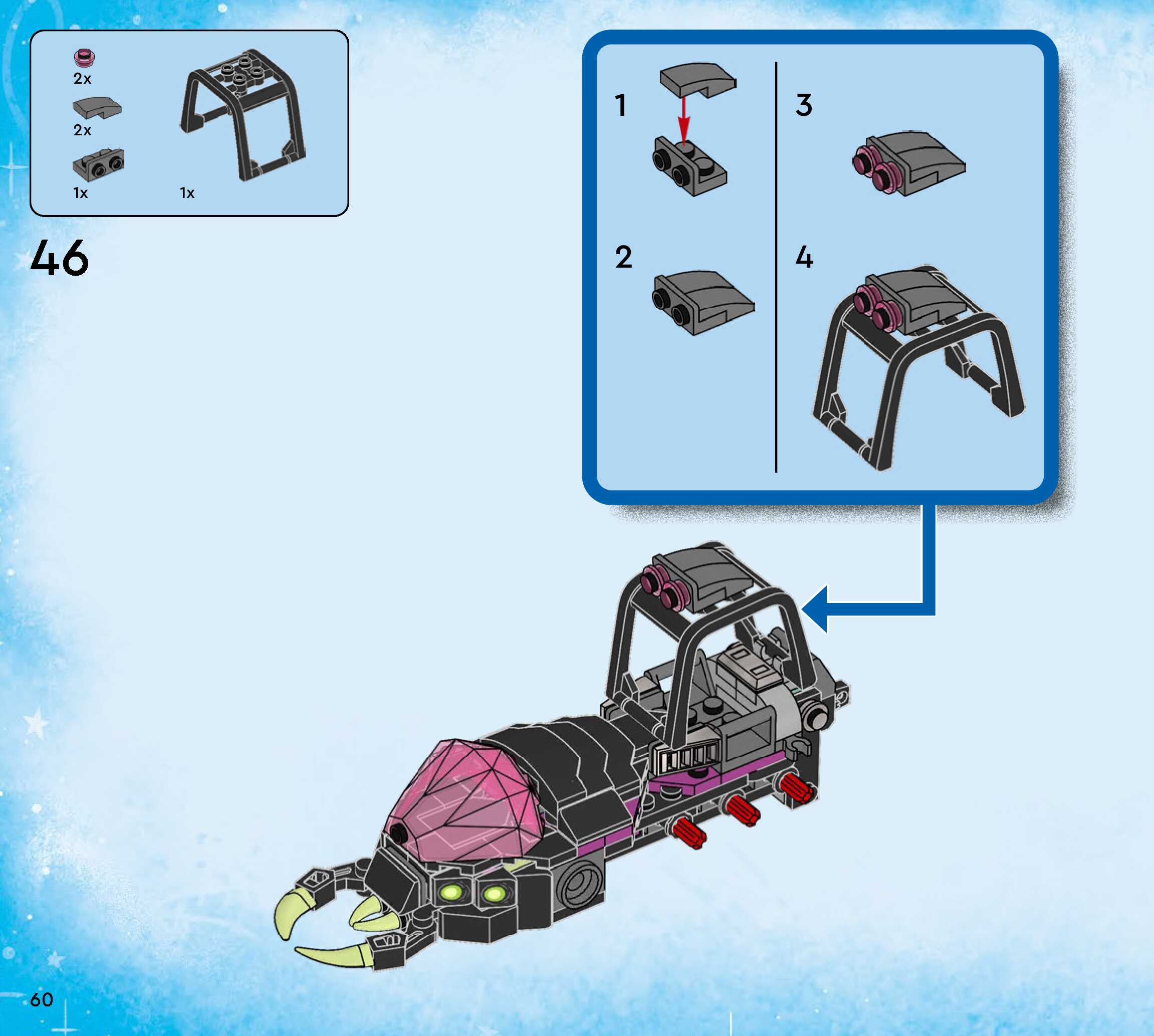 2x
2x
1x
1x

46

1

2

3

4

60