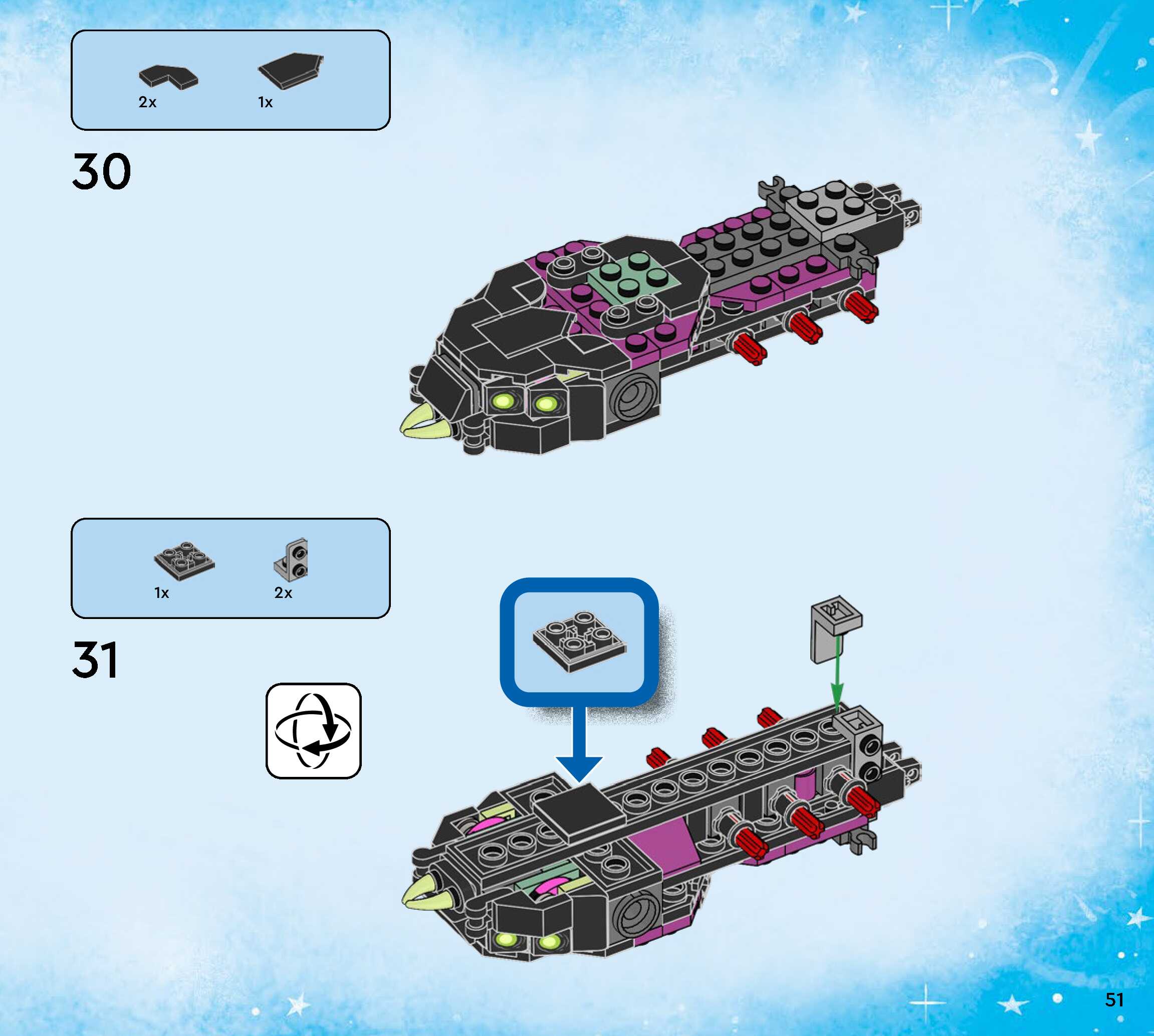 2x 1x

30

1x 2x

31

51