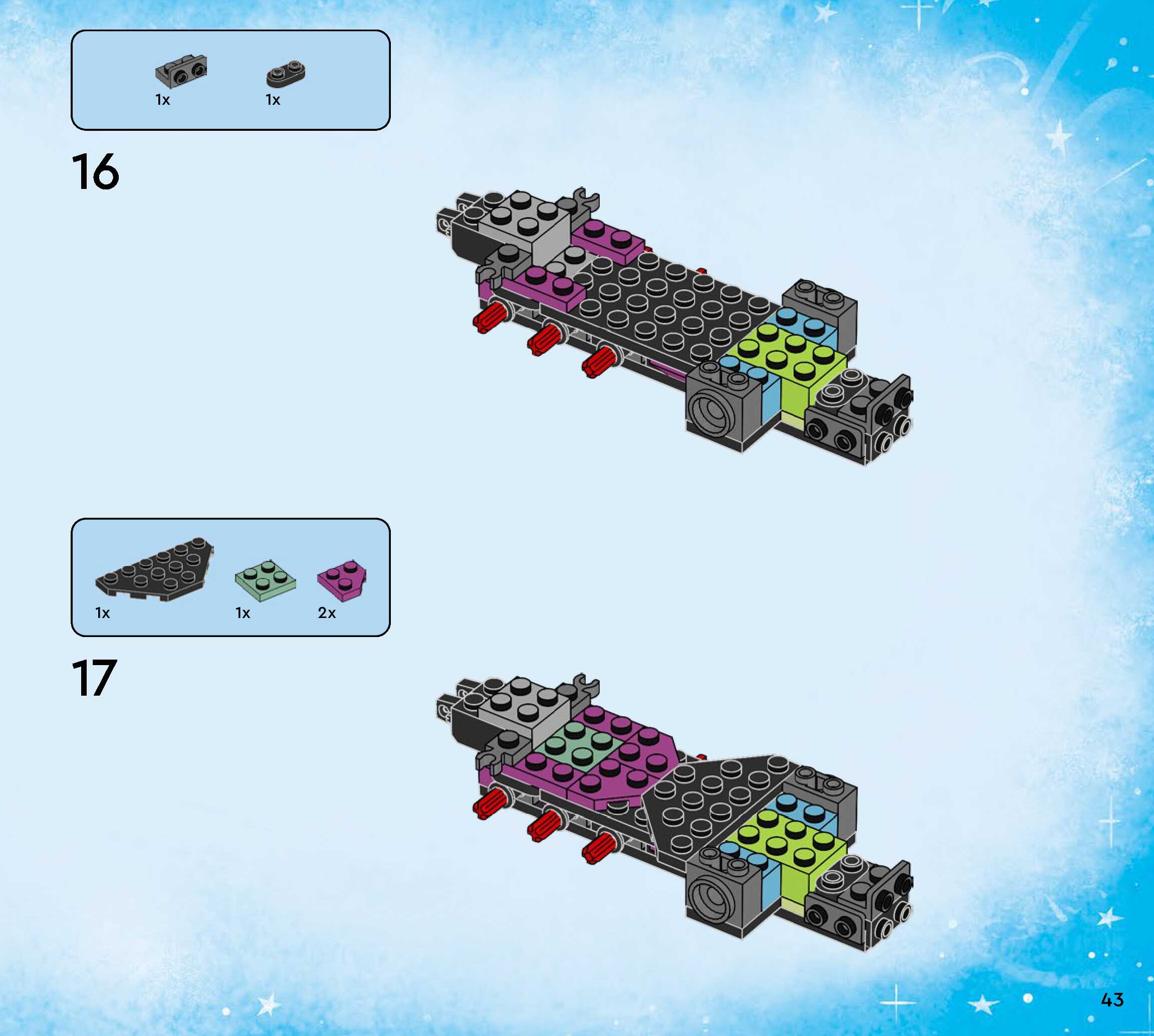 1x
1x

16

1x
1x
2x

17

43