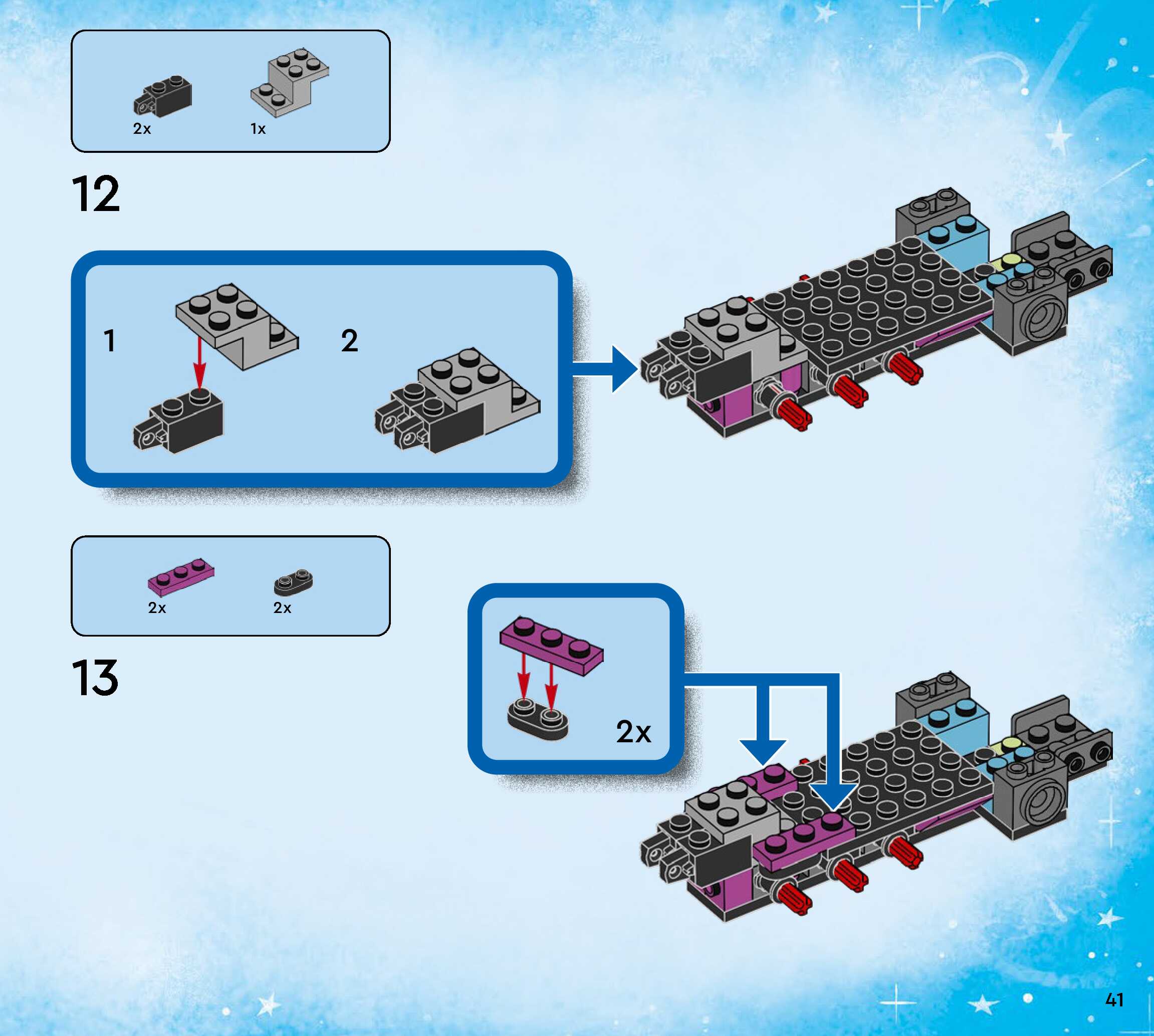 2x

1x

12

1

2

2x

2x

13

2x

41