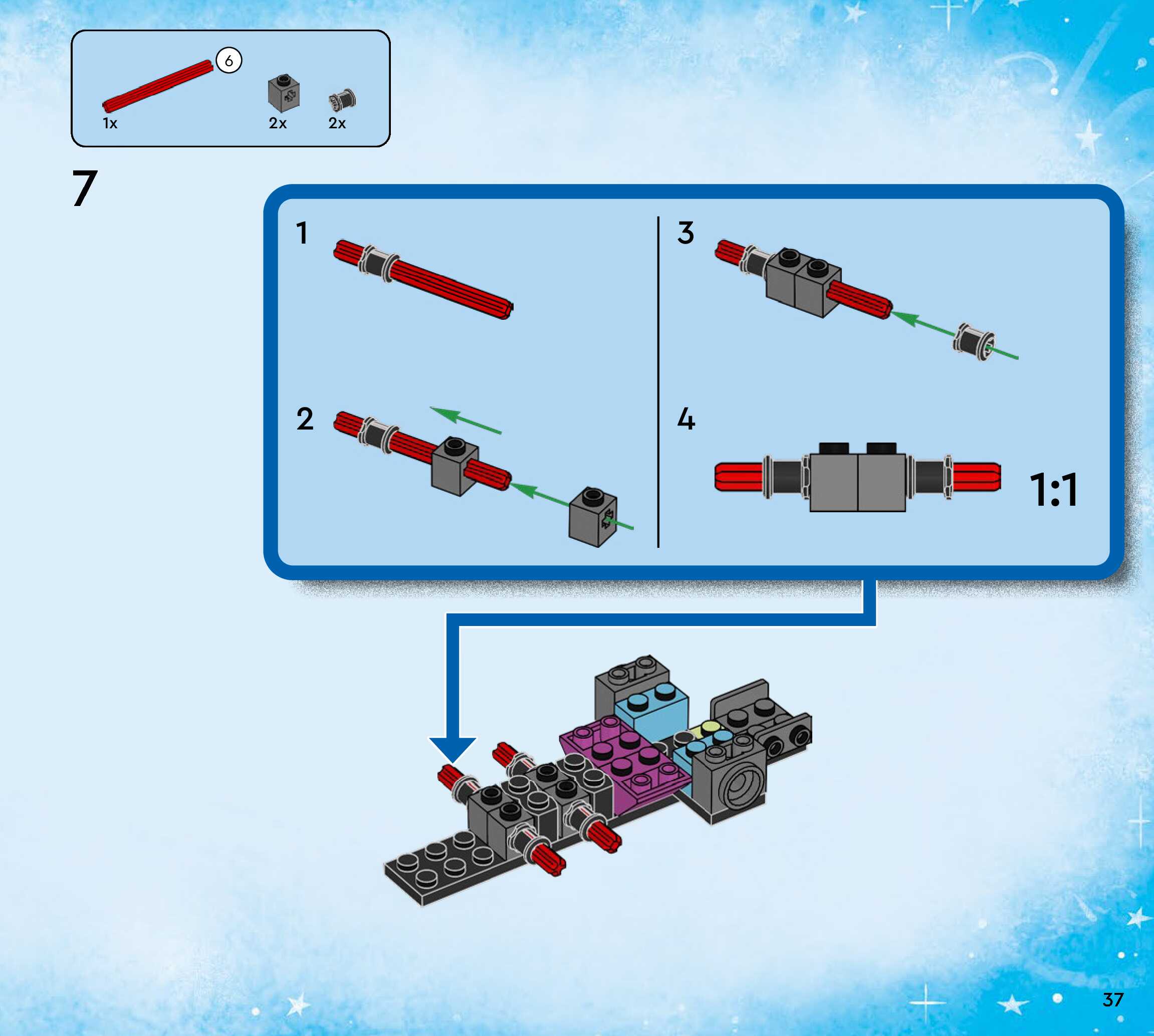 6

1x

2x

2x

7

1

2

3

4

1:1

37