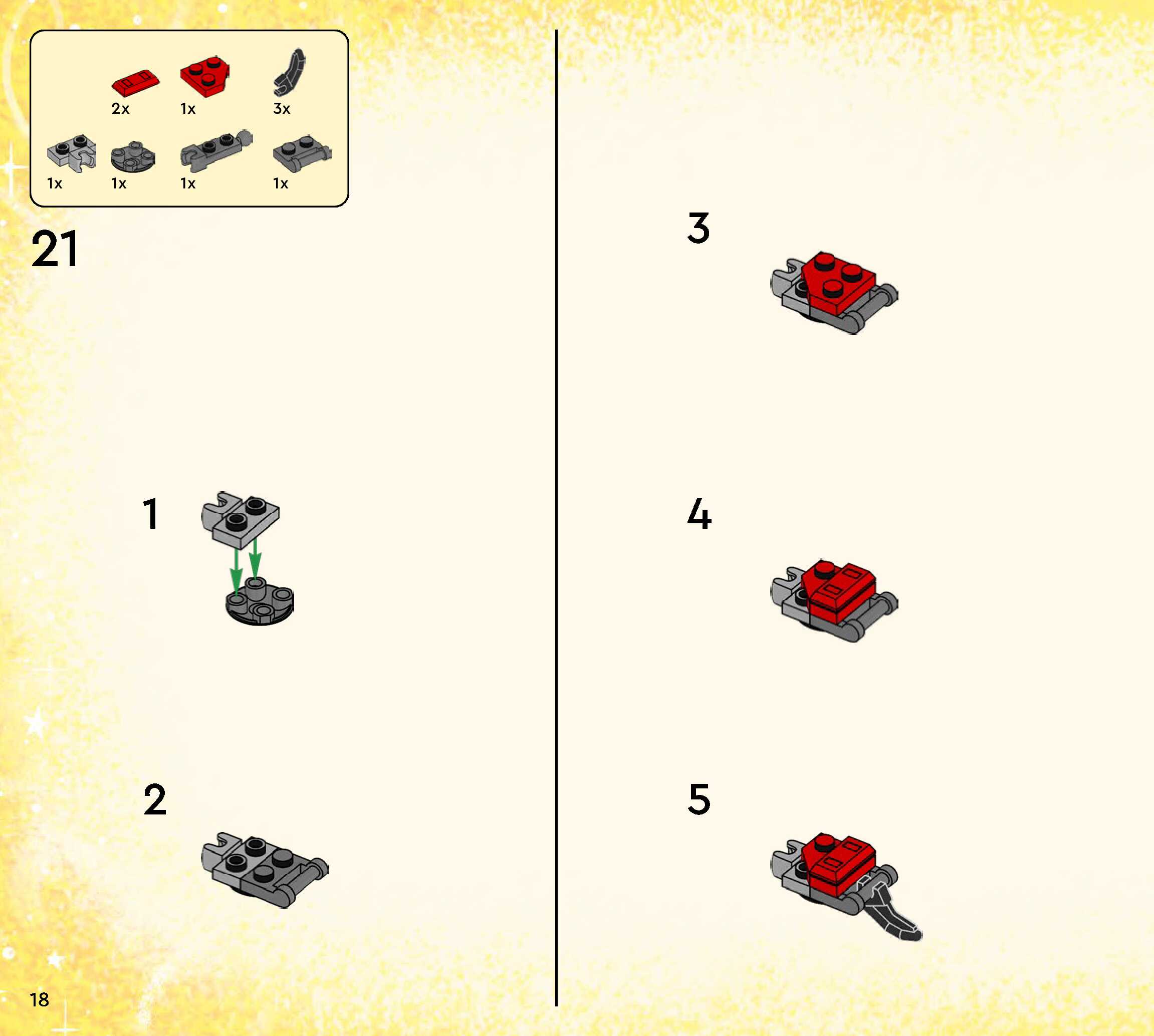 2x 1x 3x
1x 1x 1x 1x

21

1

2

3

4

5

18