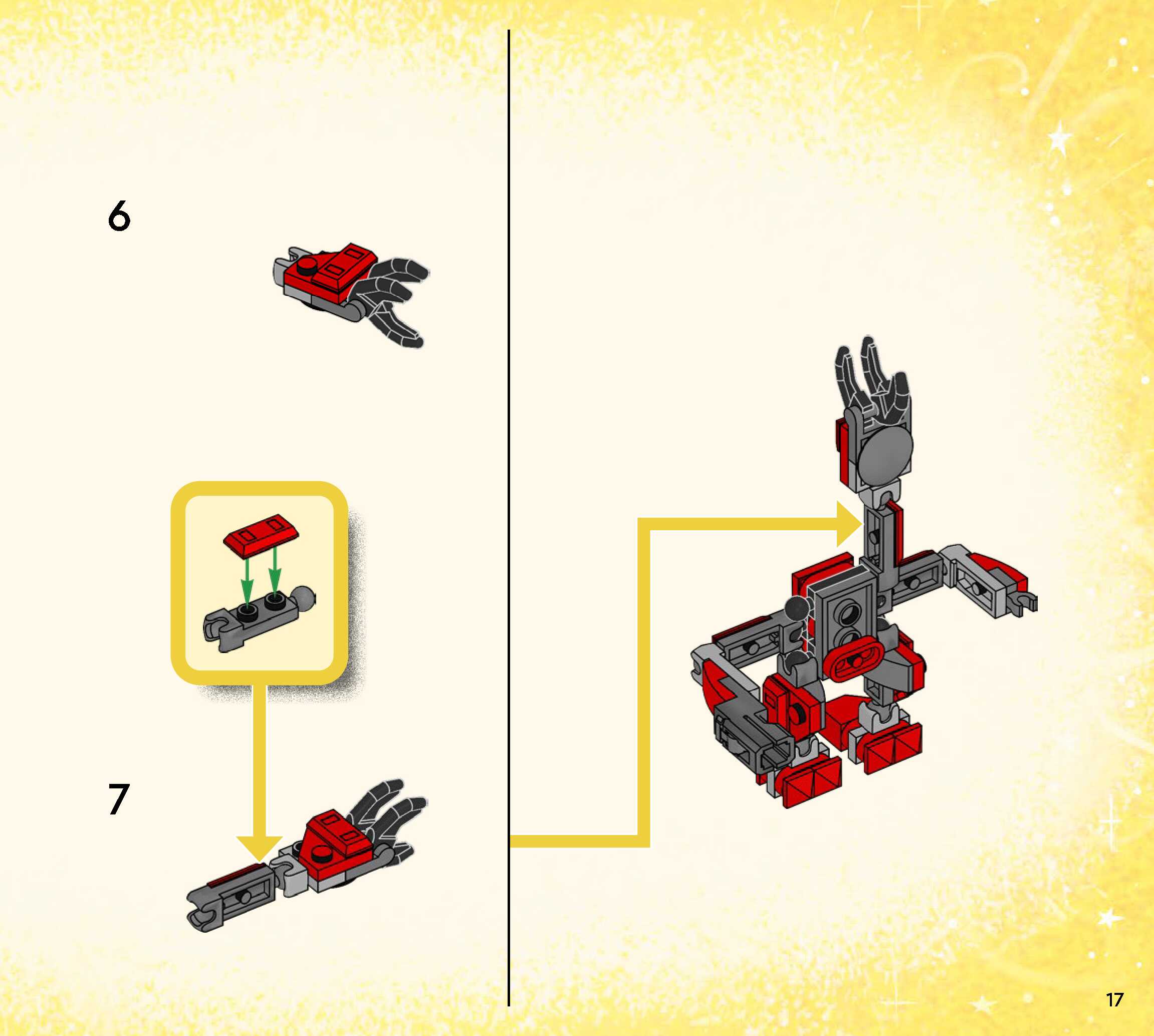 6

7

17