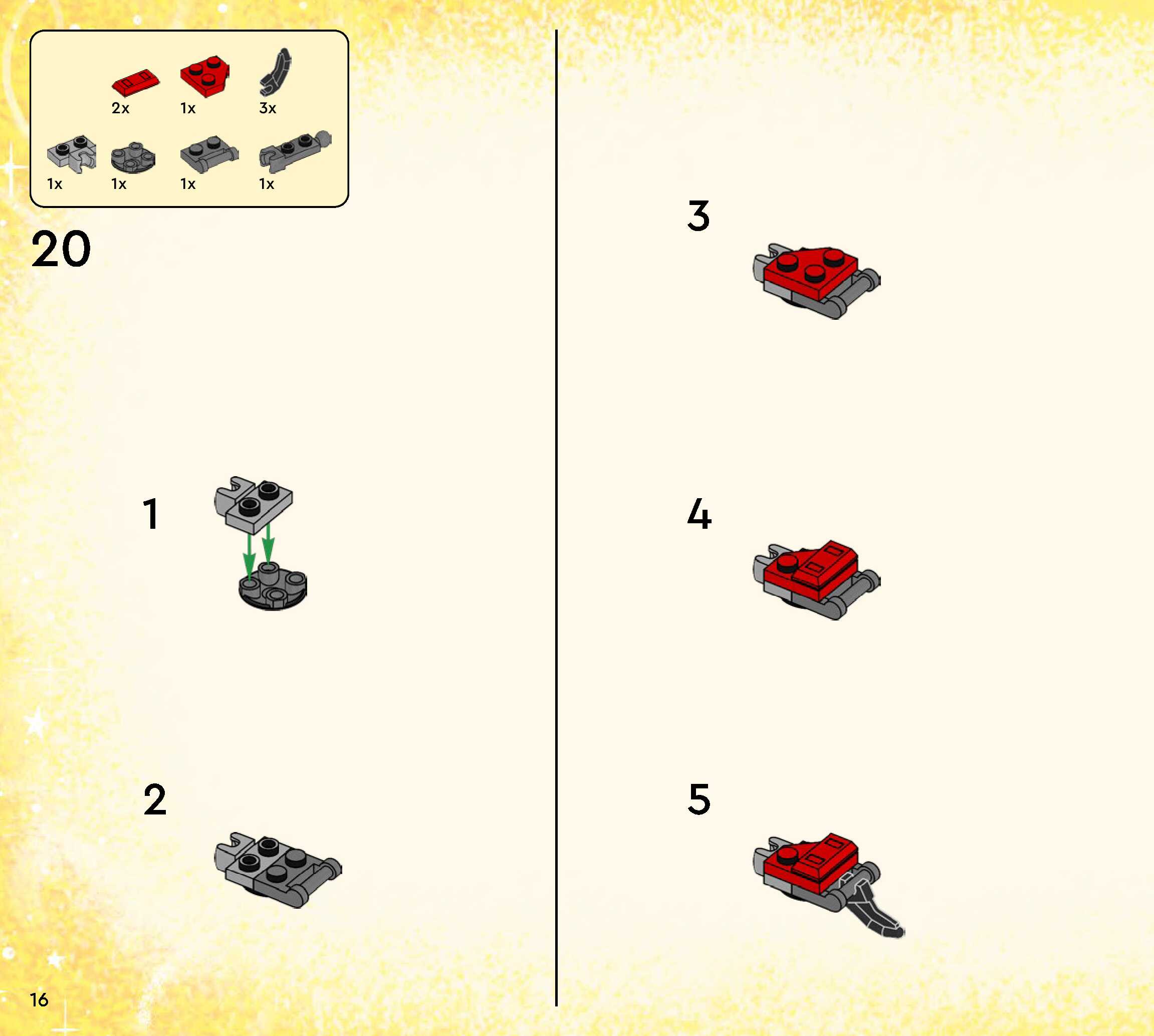 2x 1x 3x

1x 1x 1x 1x

20

1

2

3

4

5

16