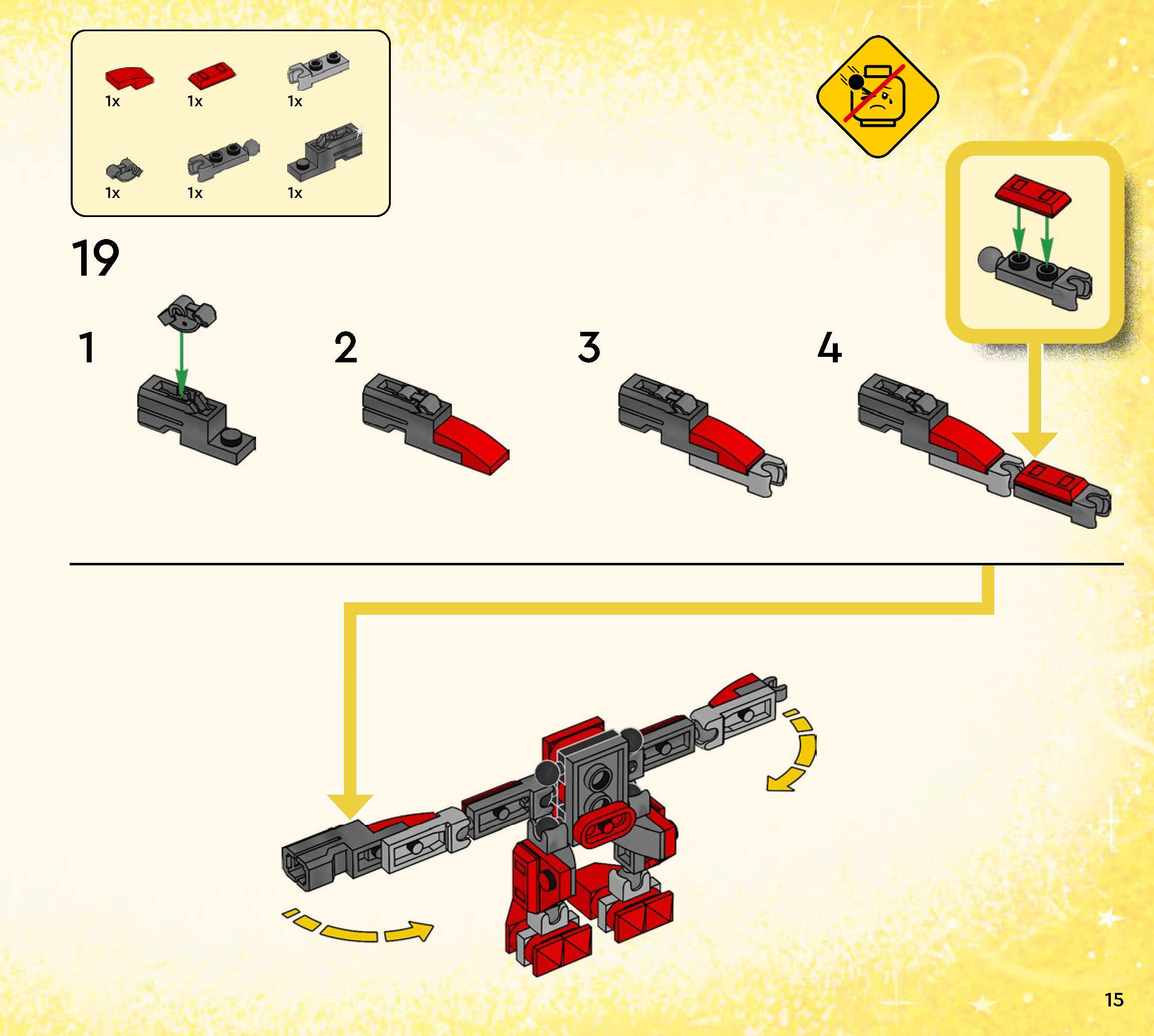 1x 1x 1x
1x 1x 1x

19

1

2

3

4

15