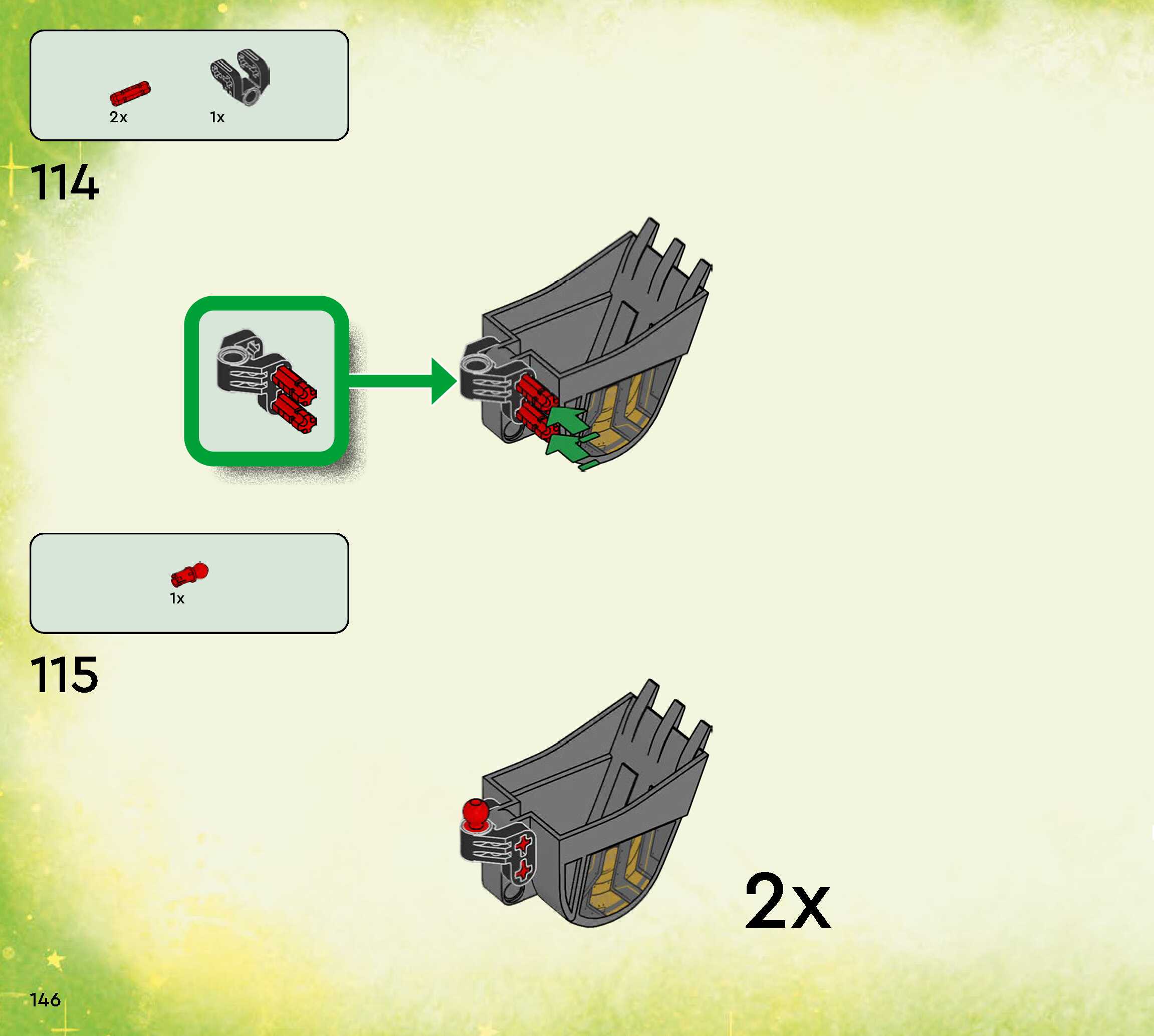 2x 1x

114

1x

115

2x

146