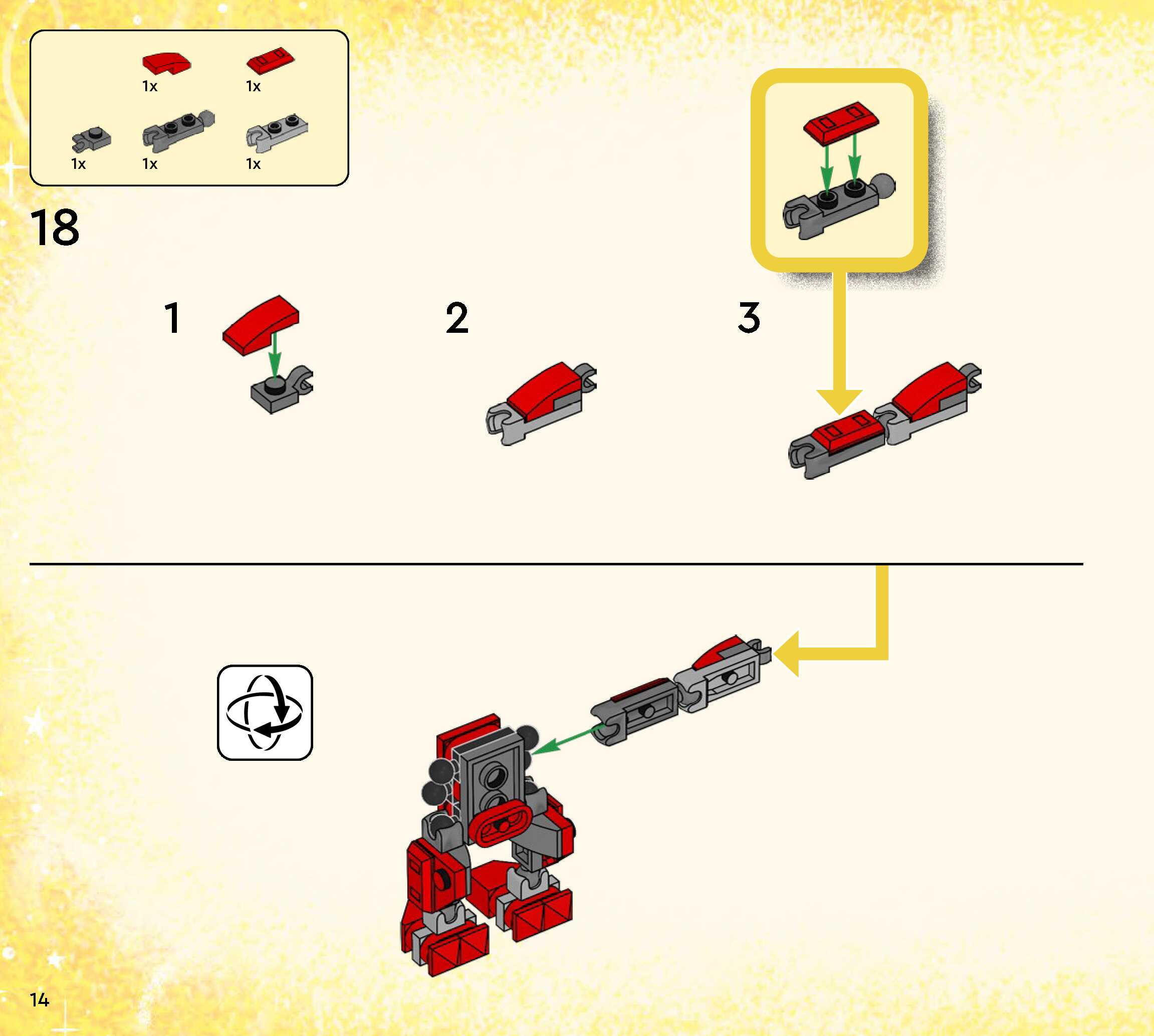 1x 1x
1x 1x 1x

18

1

2

3

14