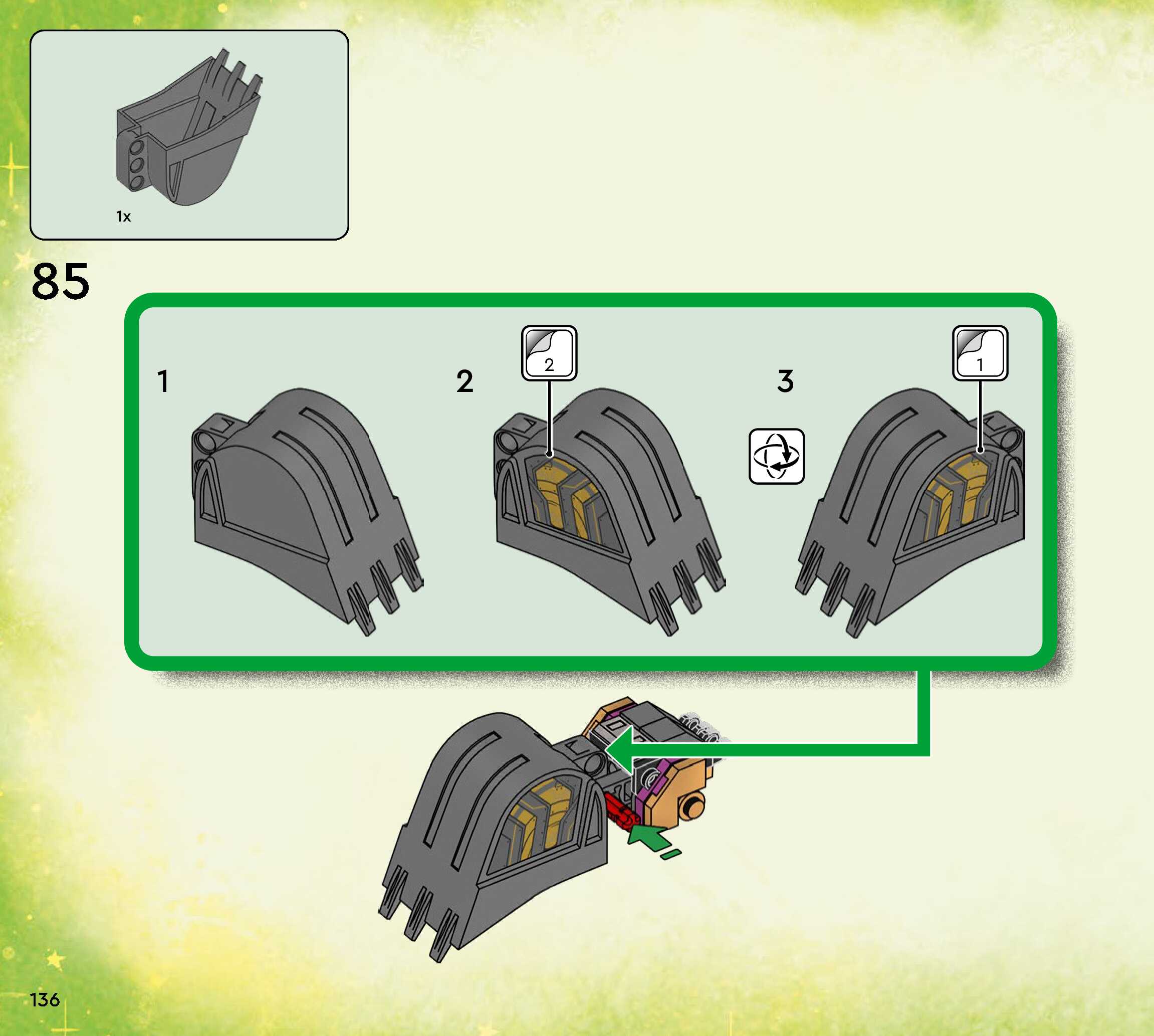 1x

85

1

2

2

3

1

136