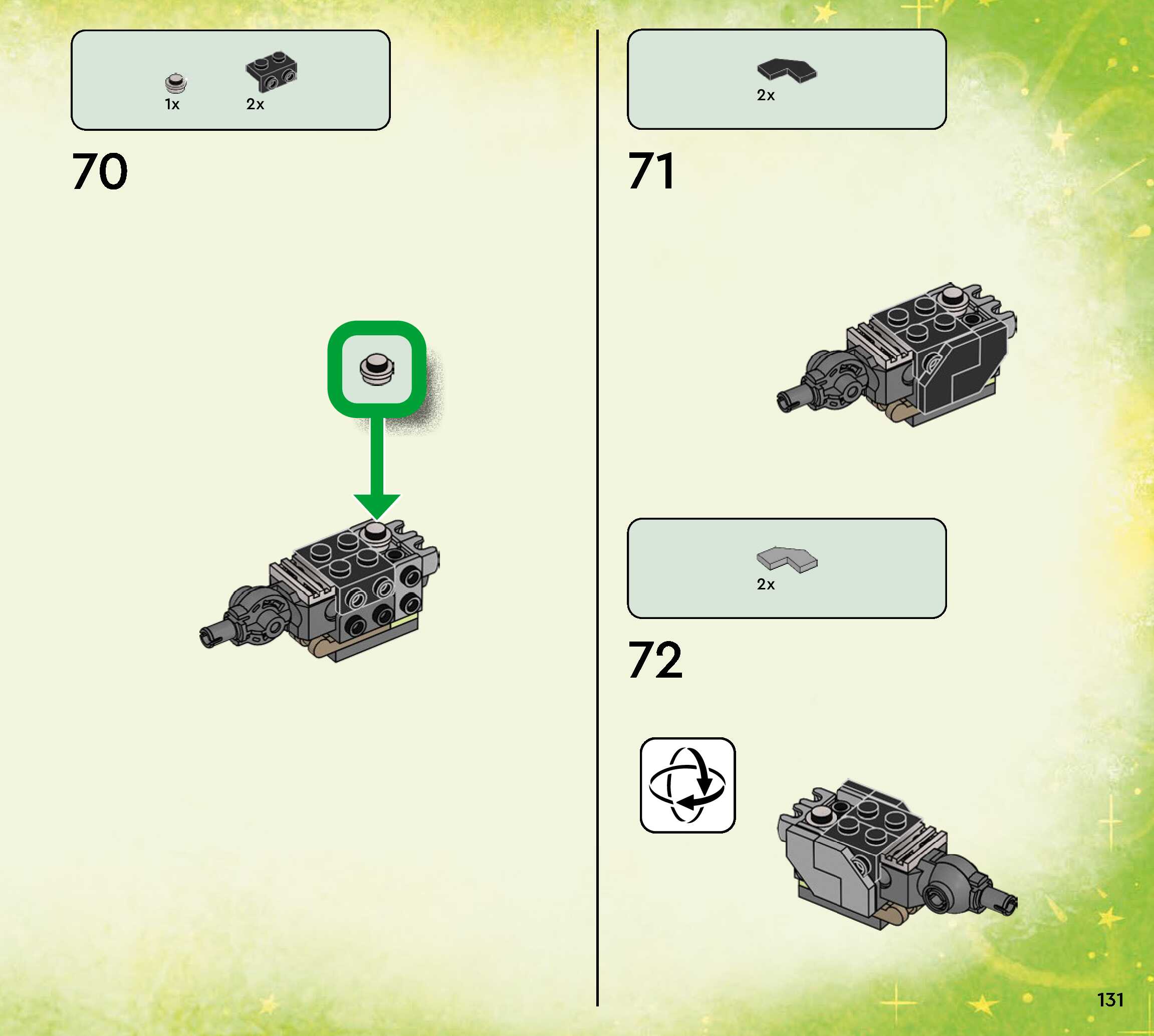 1x 2x

70

2x

71

2x

72

131