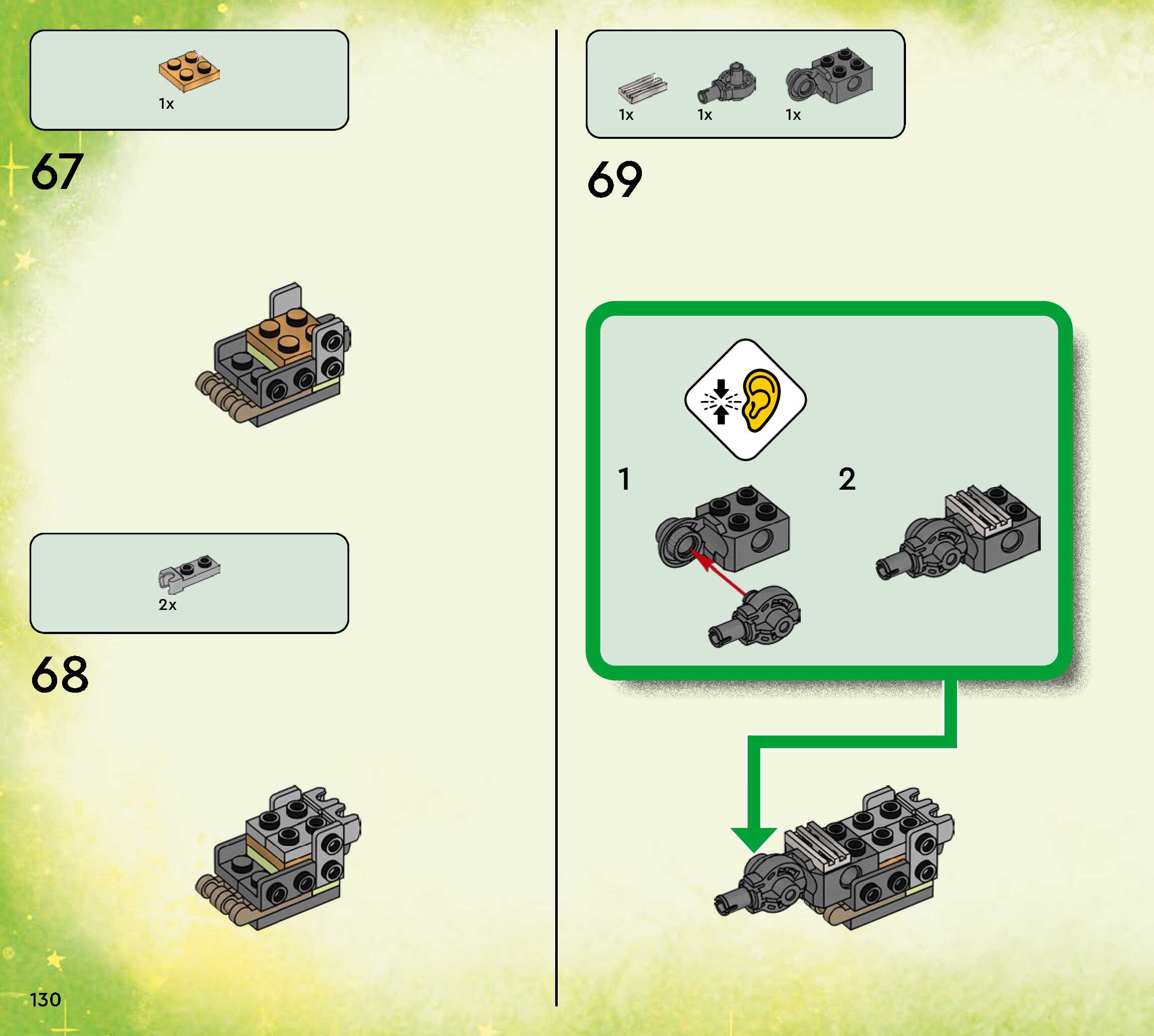 1x

67

2x

68

130

1x 1x 1x

69

1

2