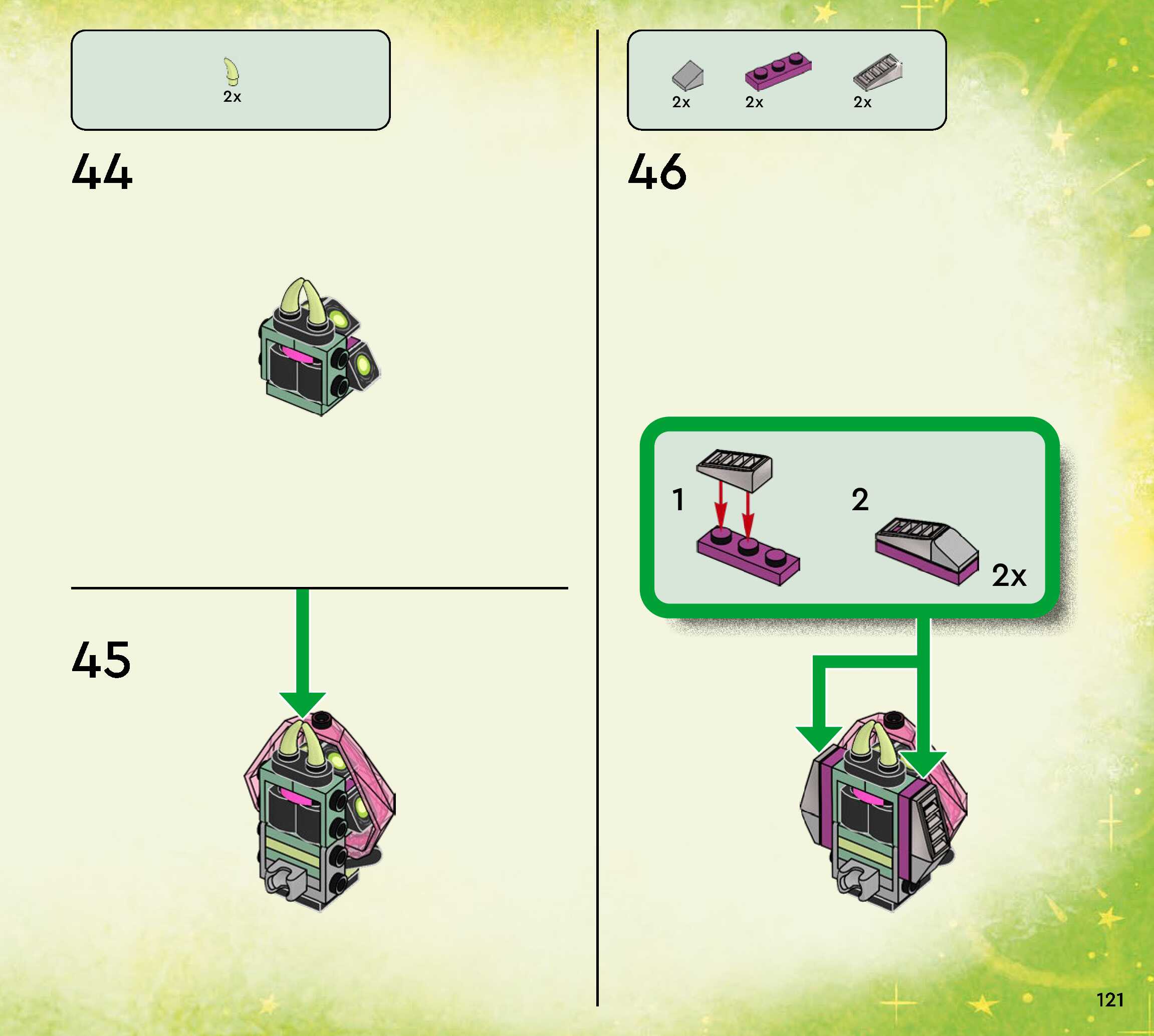 2x

44

45

2x 2x 2x

46

1

2

2x

121