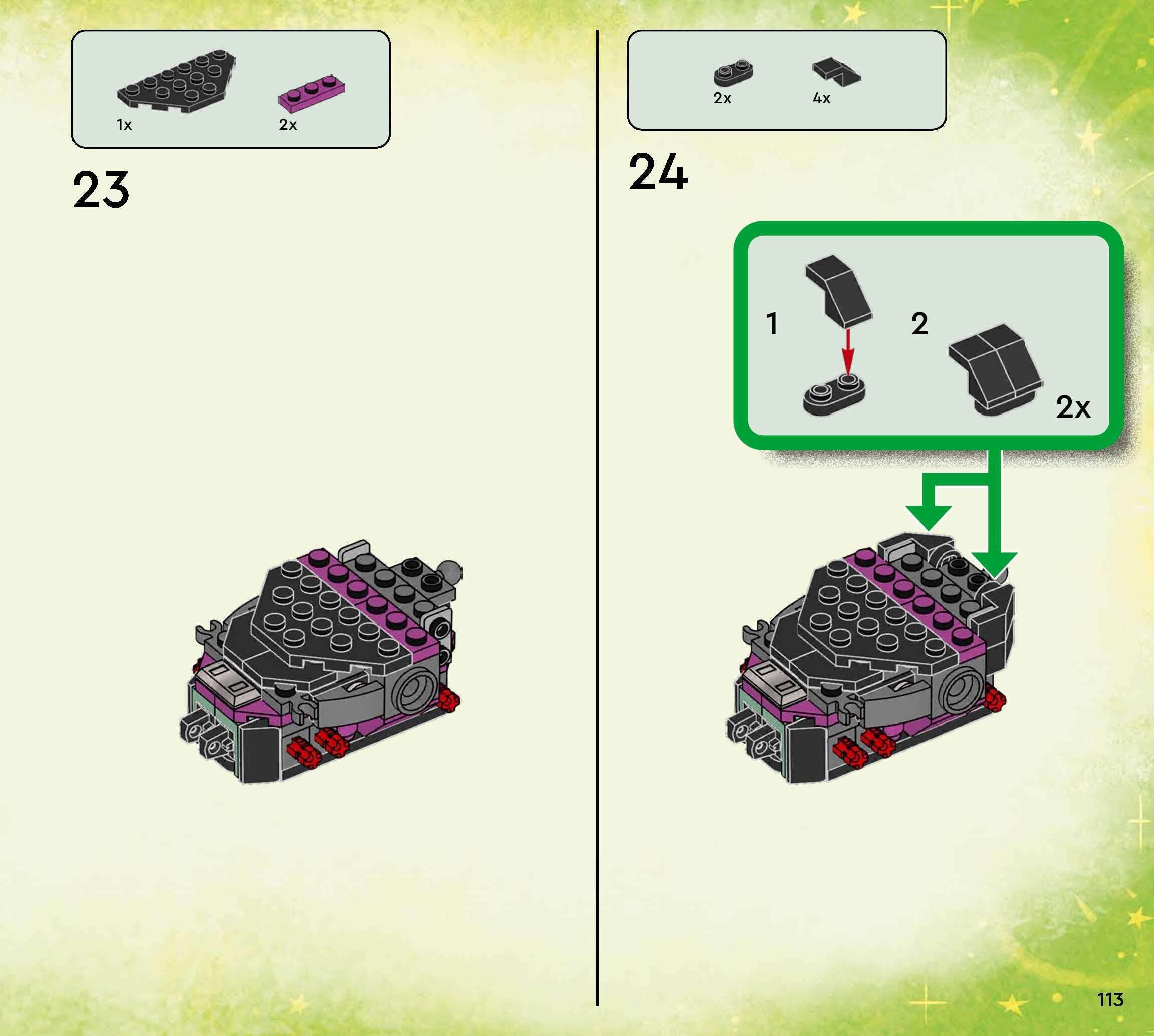 1x 2x

23

2x 4x

24

1

2

2x

113