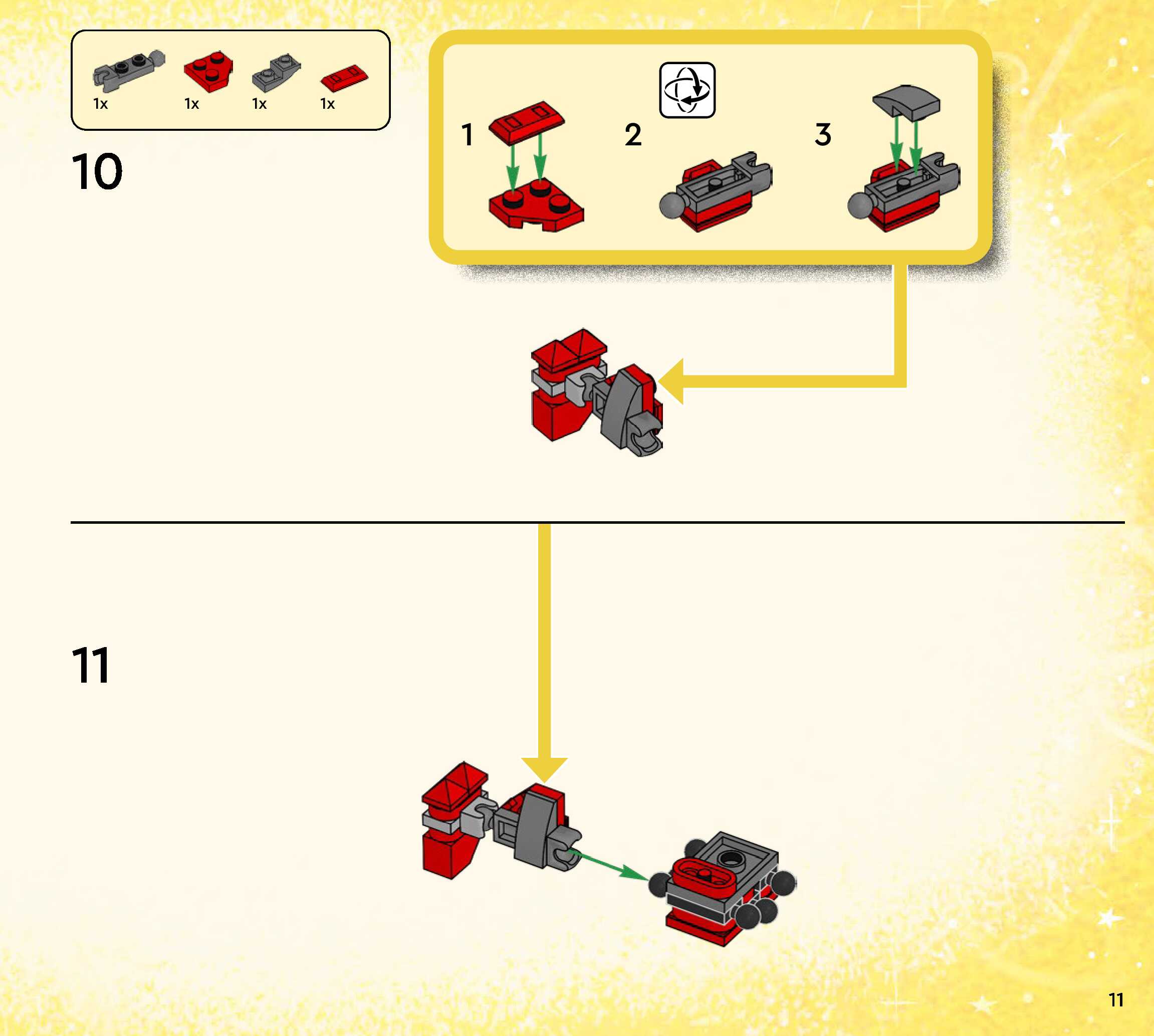 1x 1x 1x 1x

10

1

2

3

11

11