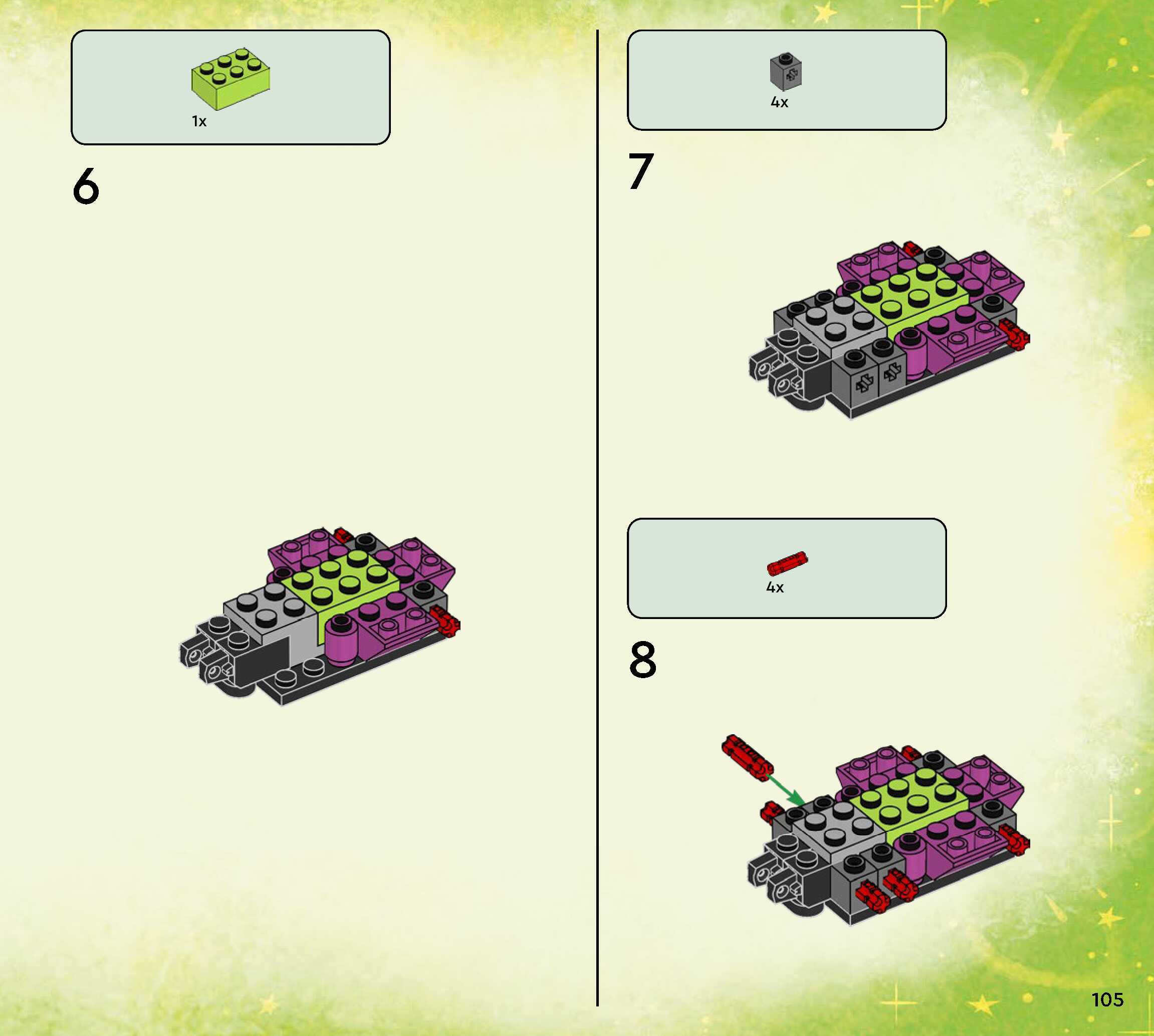 1x

6

4x

7

4x

8

105