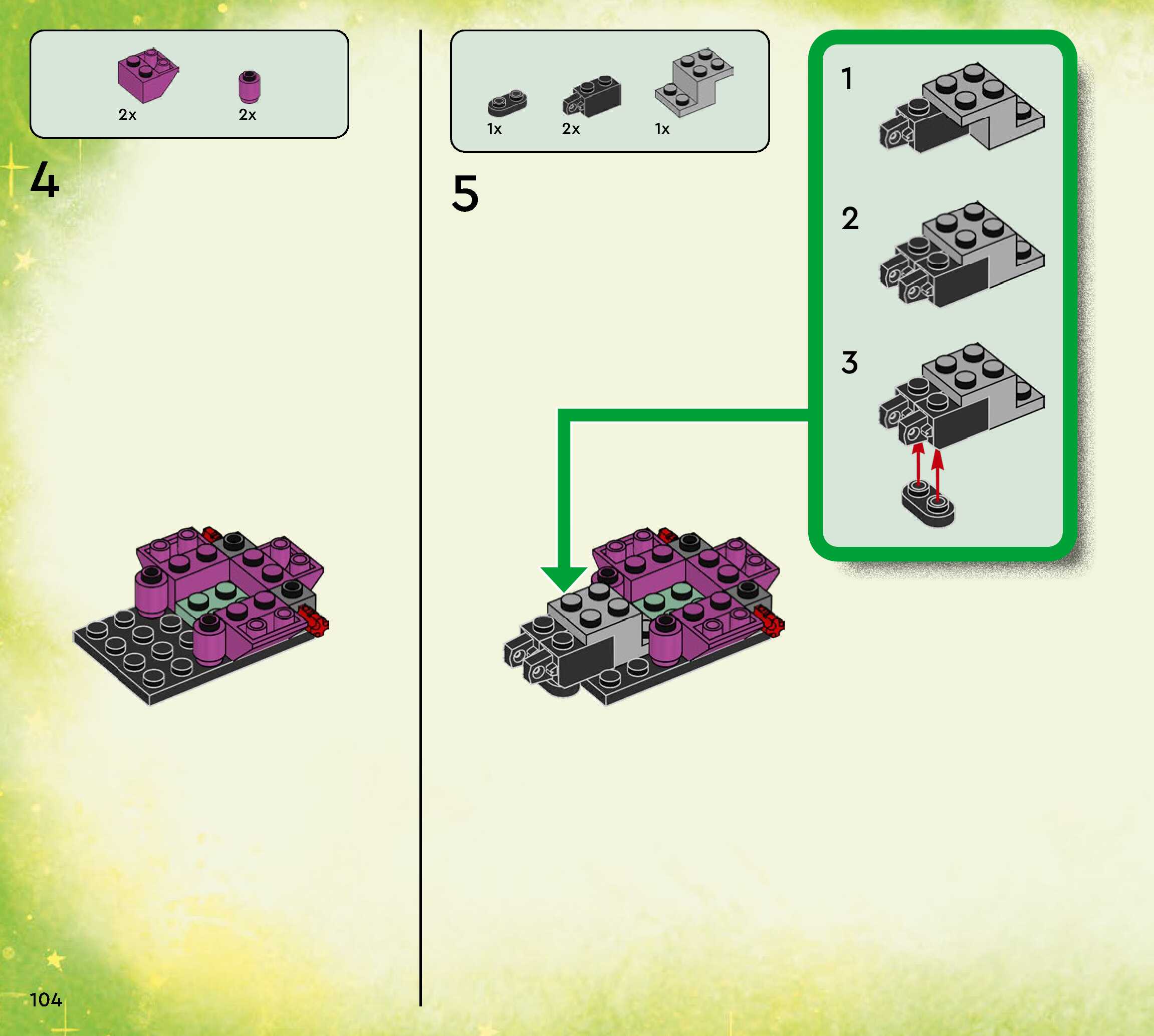 2x 2x

4

1x 2x 1x

5

1

2

3

104