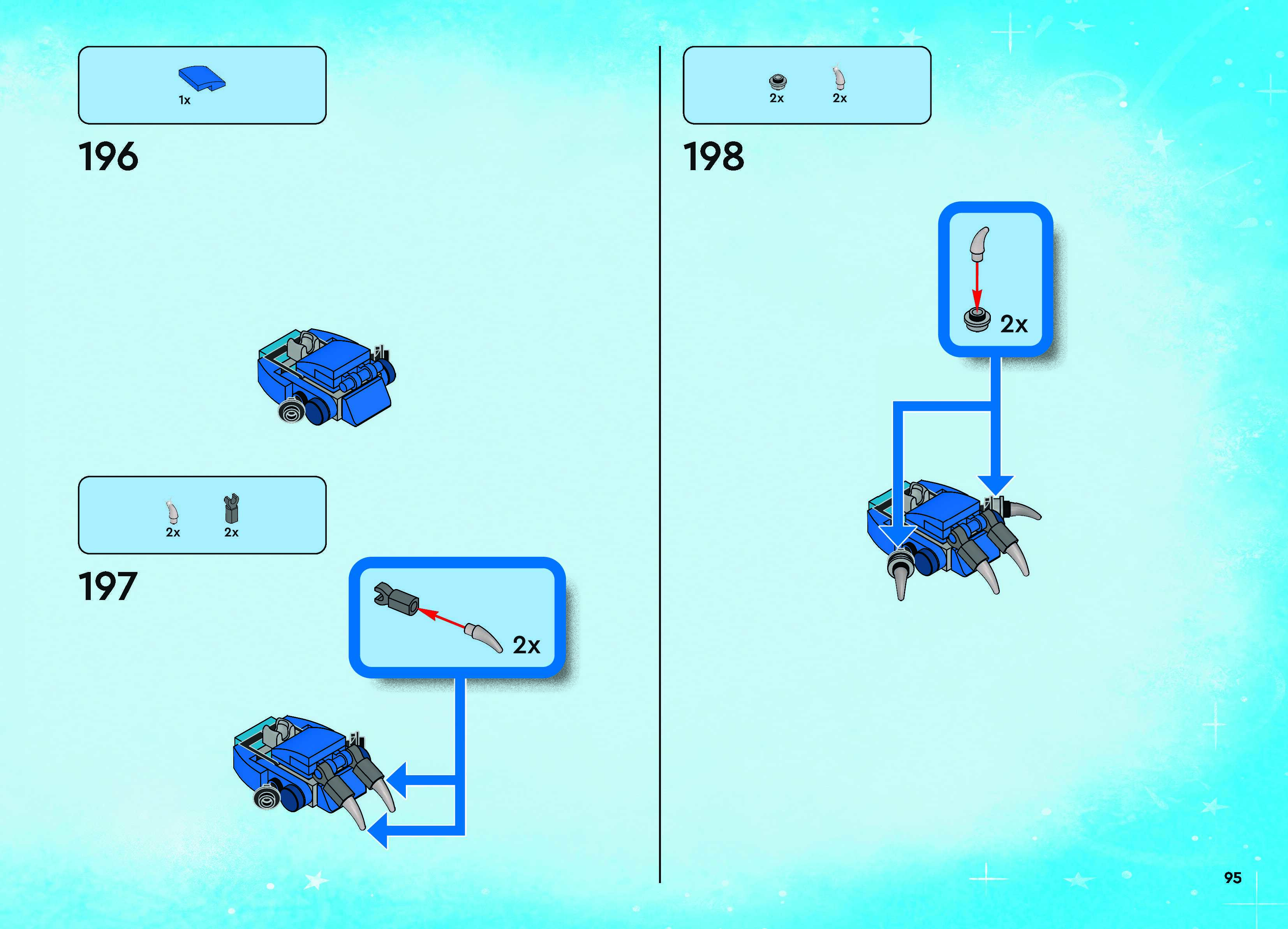 1x

196

2x 2x

197

2x

2x 2x

198

2x

95