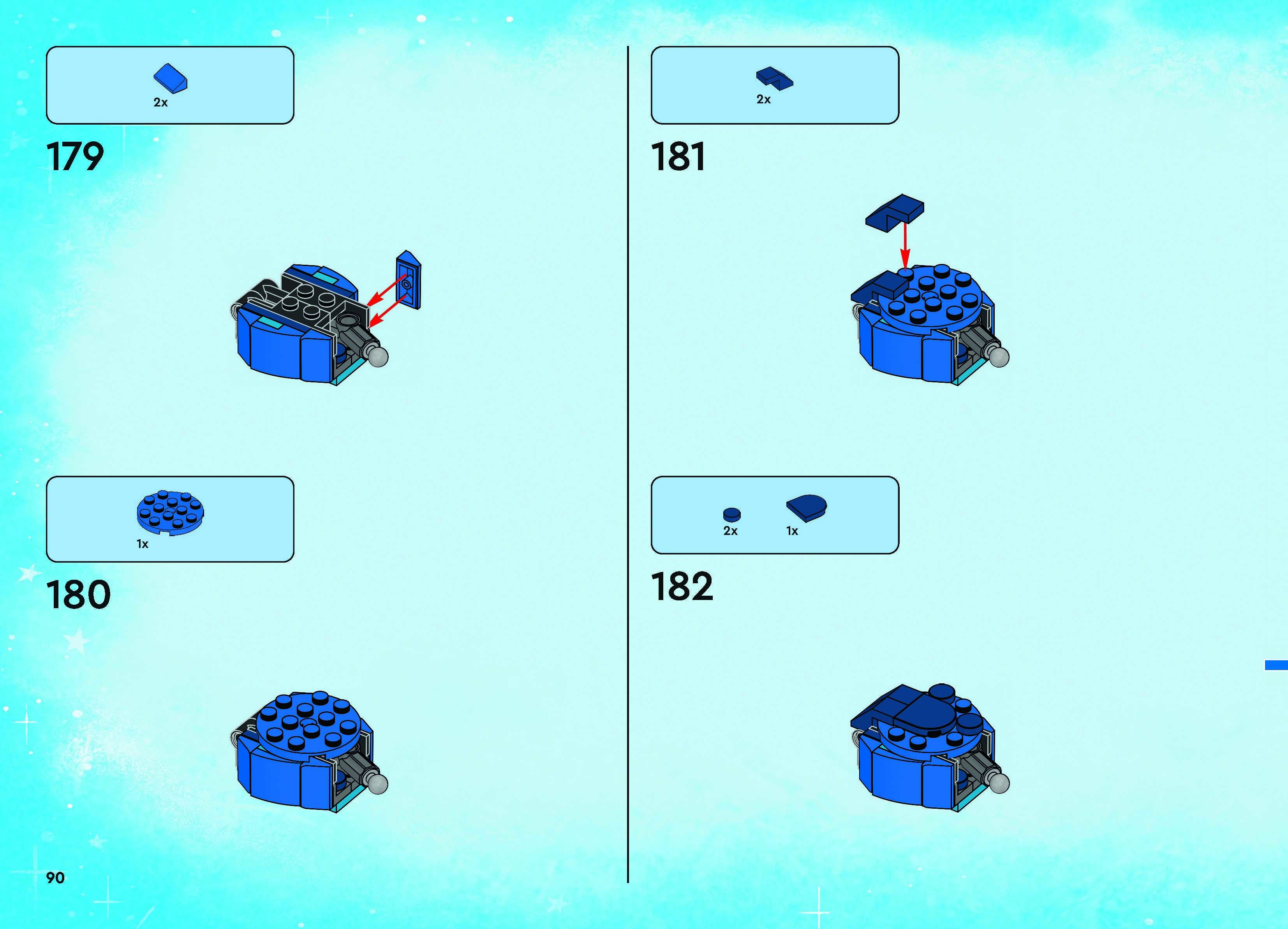 2x

179

1x

180

90

2x

181

2x 1x

182