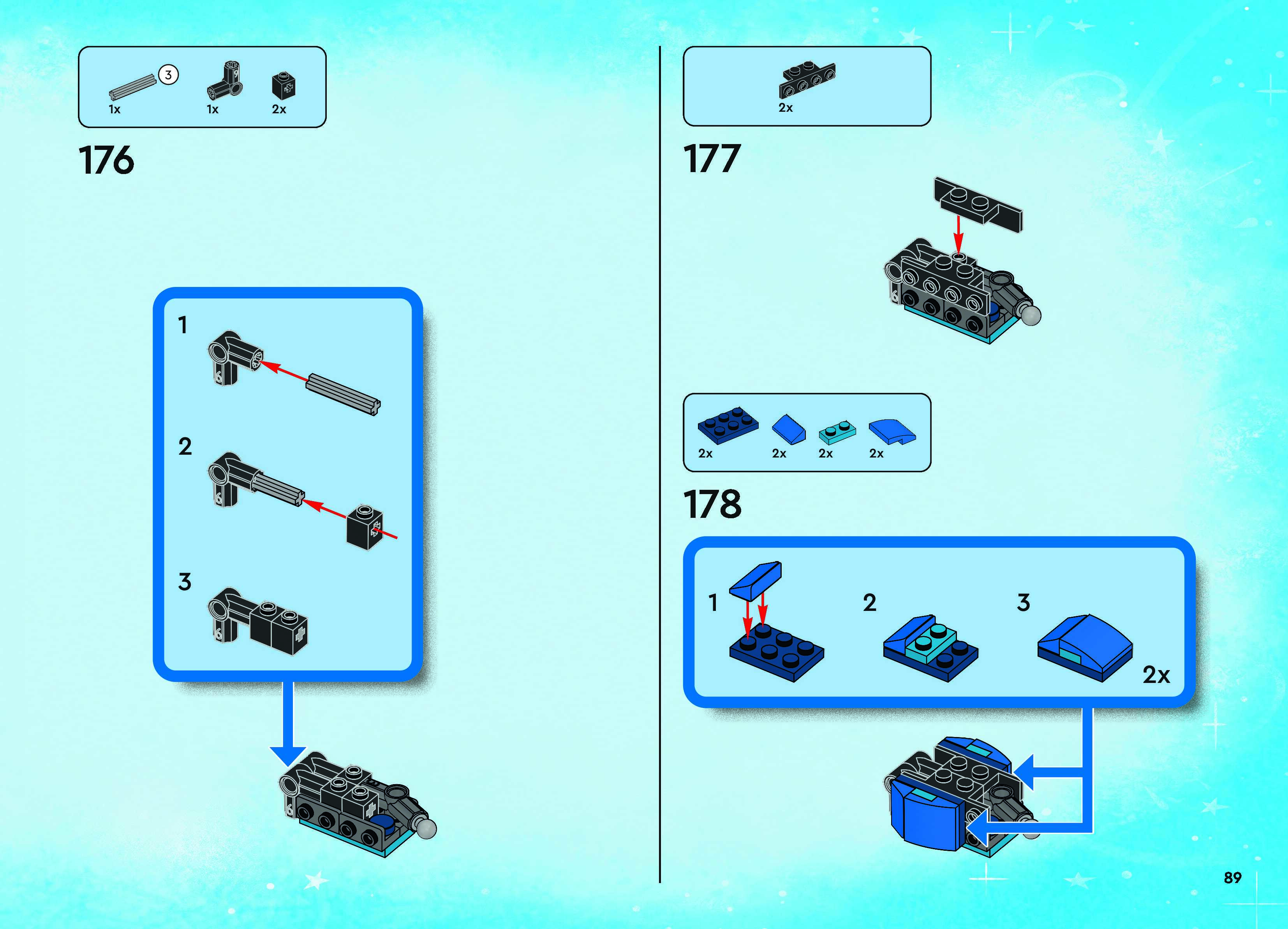 3
1x 1x 2x

176

1
2
3

2x

177

2x 2x 2x 2x

178

1
2
3
2x

89