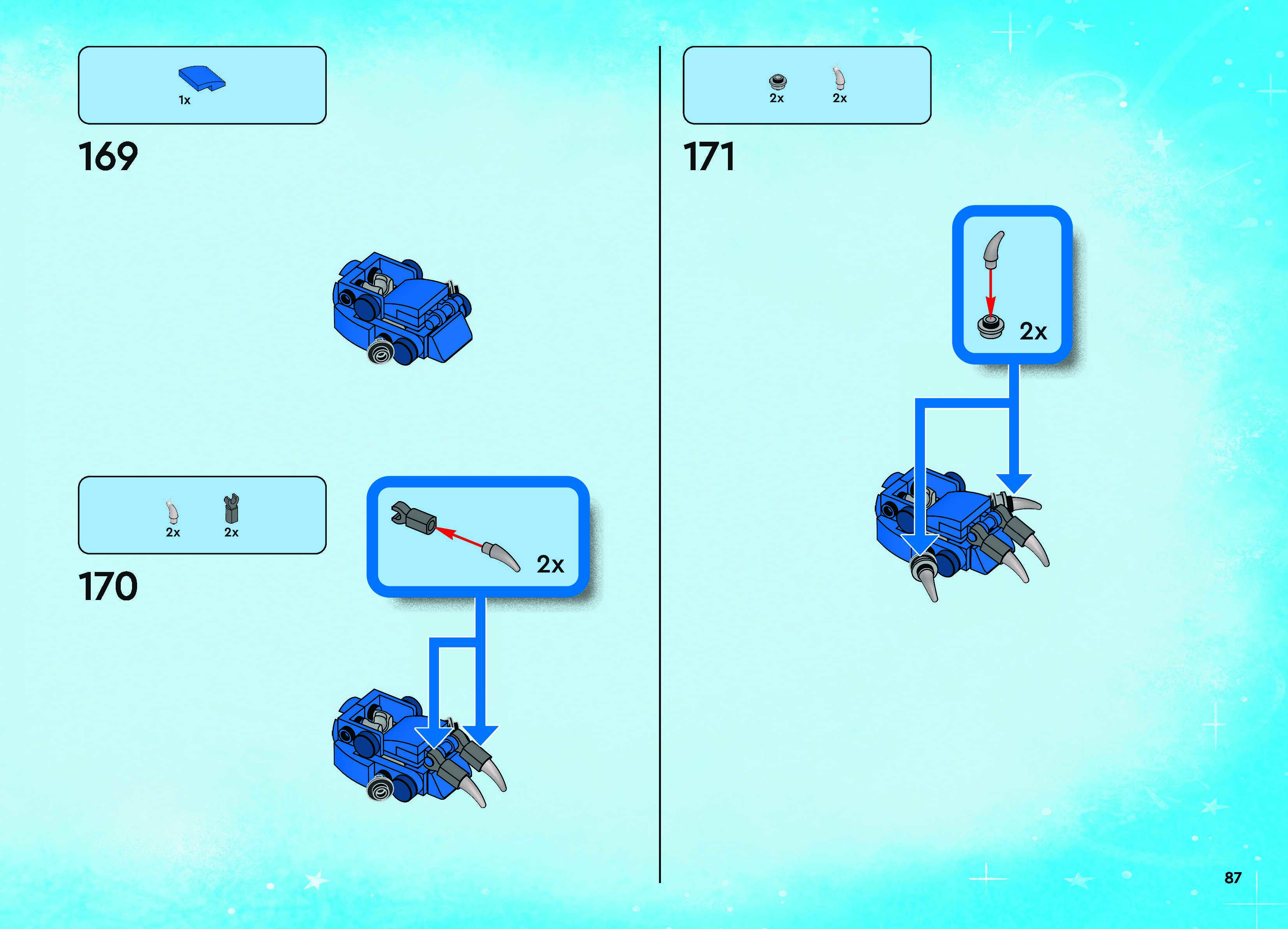 1x

169

2x 2x

170

2x

2x 2x

171

2x

87