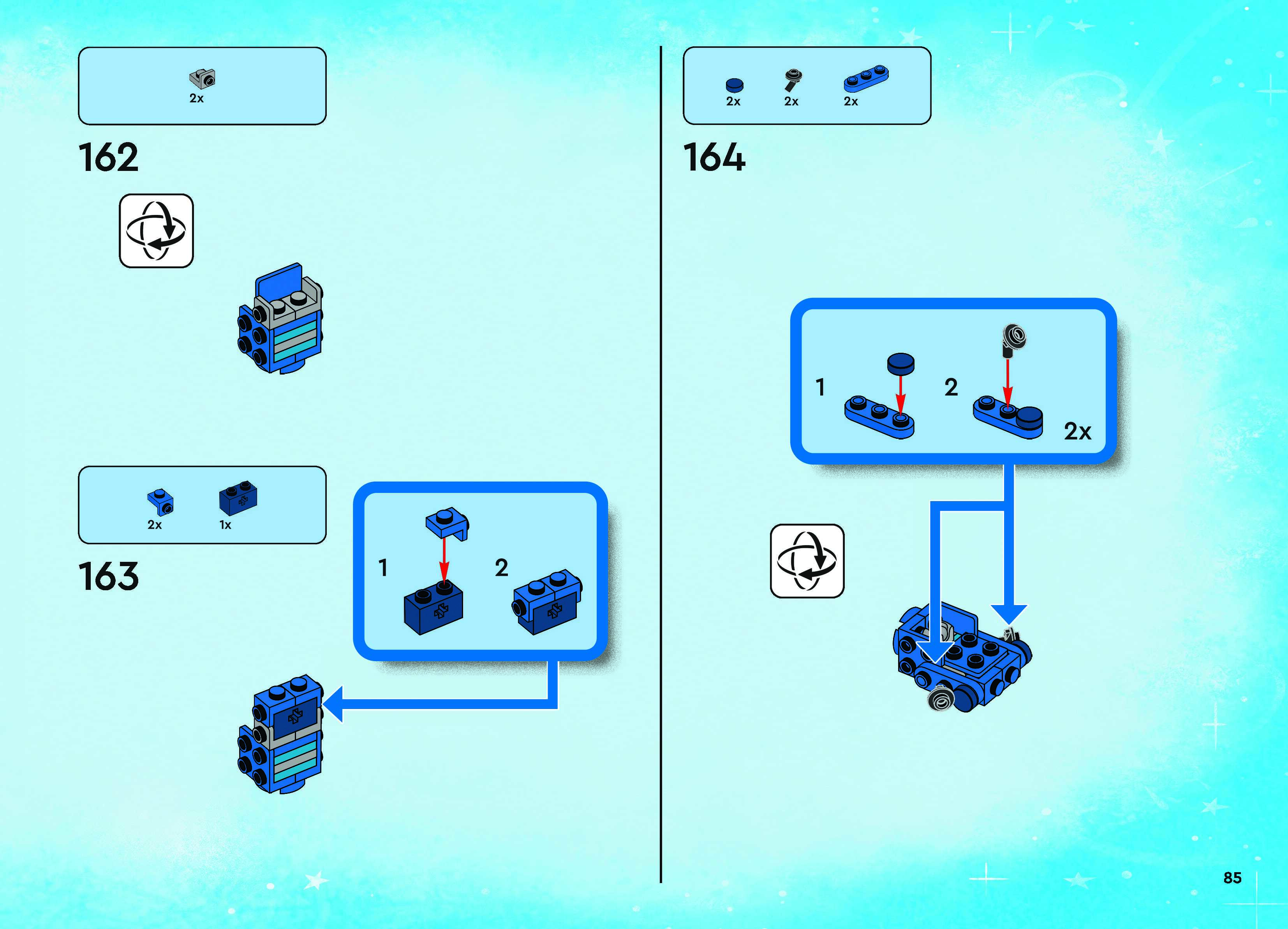 2x

162

2x 1x

163

1 2

2x 2x 2x

164

1 2 2x

85