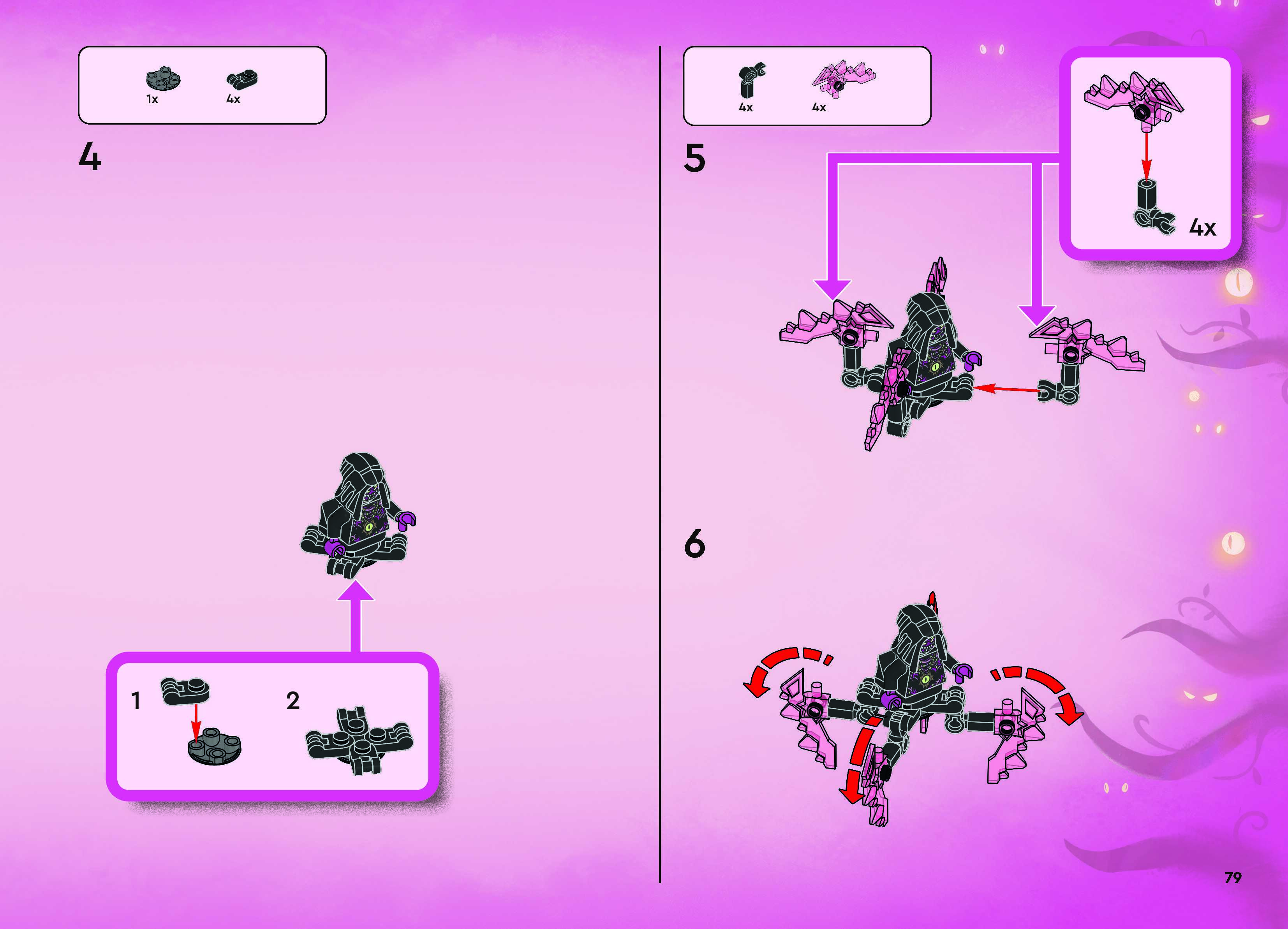 1x 4x

4

1

2

4x 4x

5

4x

6

79