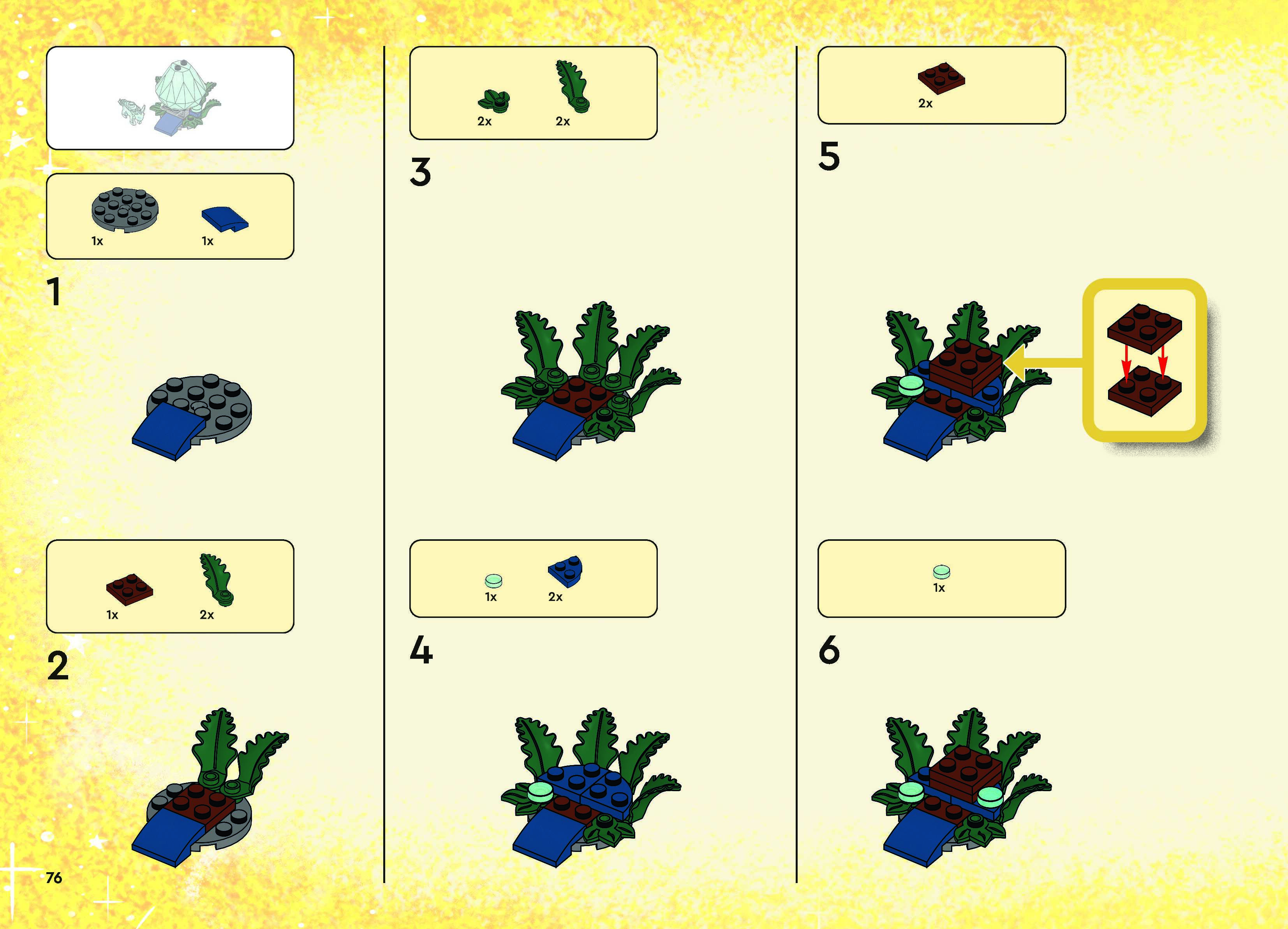 1x 1x

1

1x 2x

2

76

2x 2x

3

1x 2x

4

2x

5

1x

6