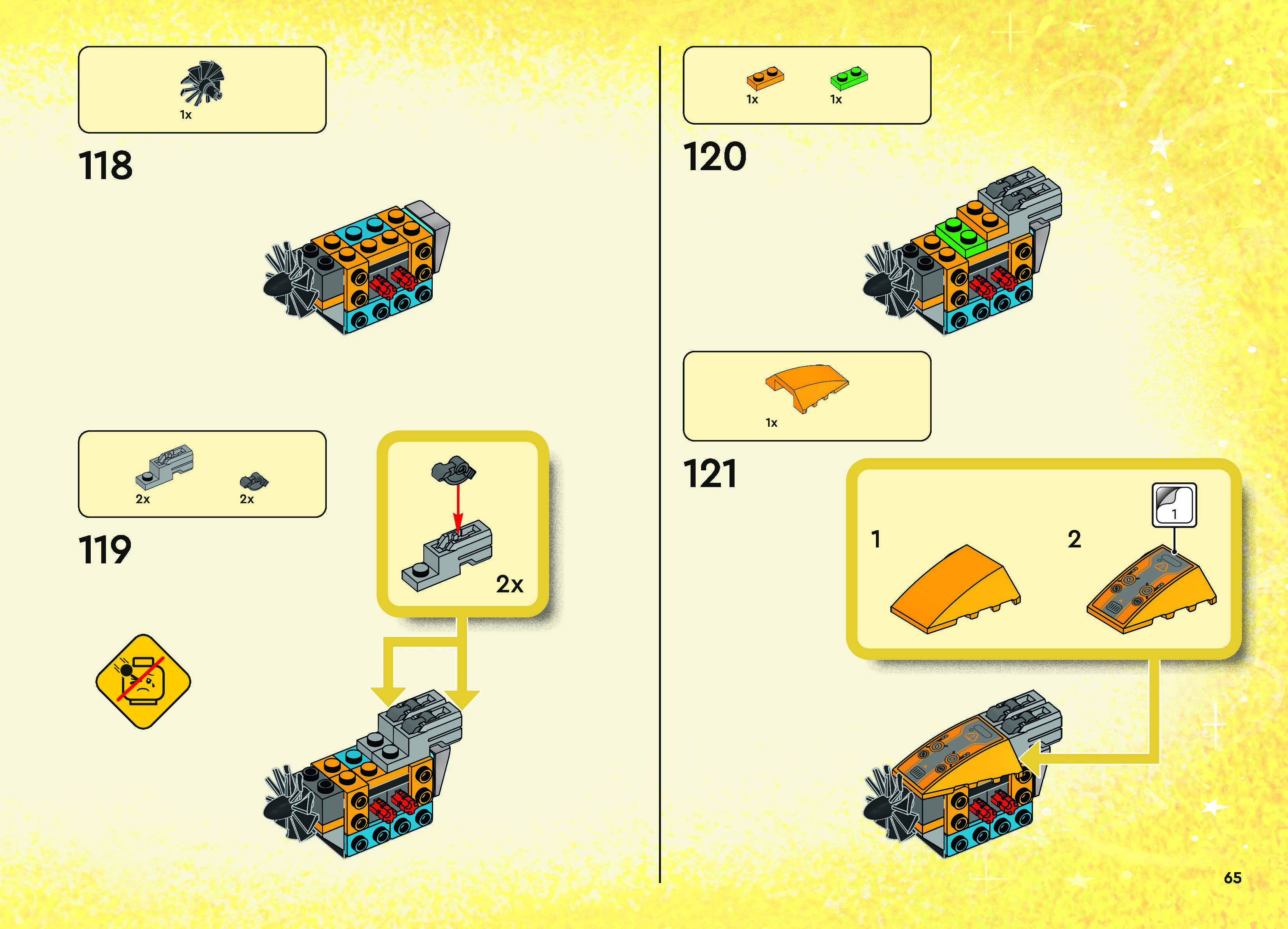 1x

118

2x 2x

119

2x

1x 1x

120

1x

121

1

2

1

65