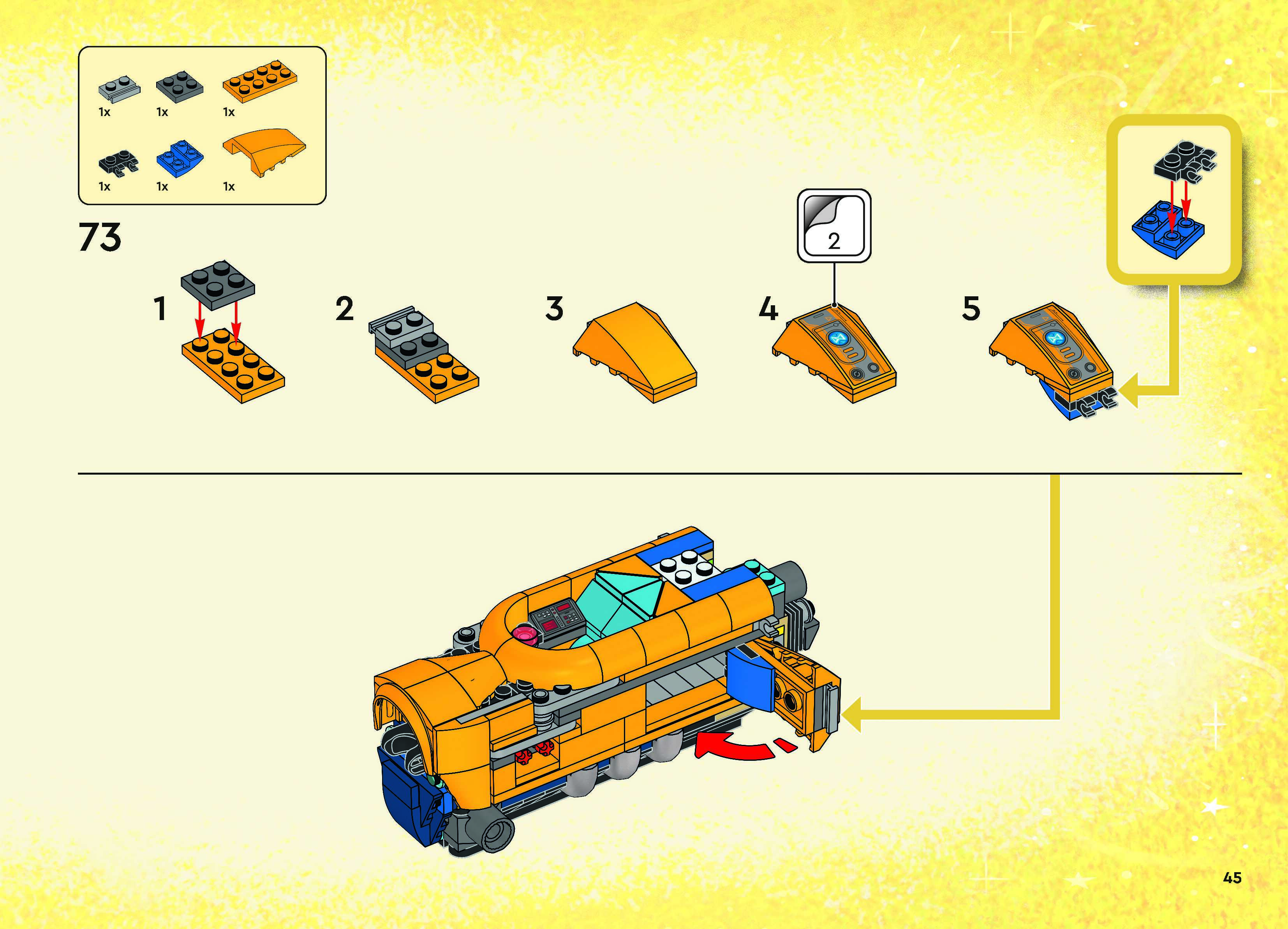 1x 1x 1x

1x 1x 1x

73

1

2

3

2

4

5

45