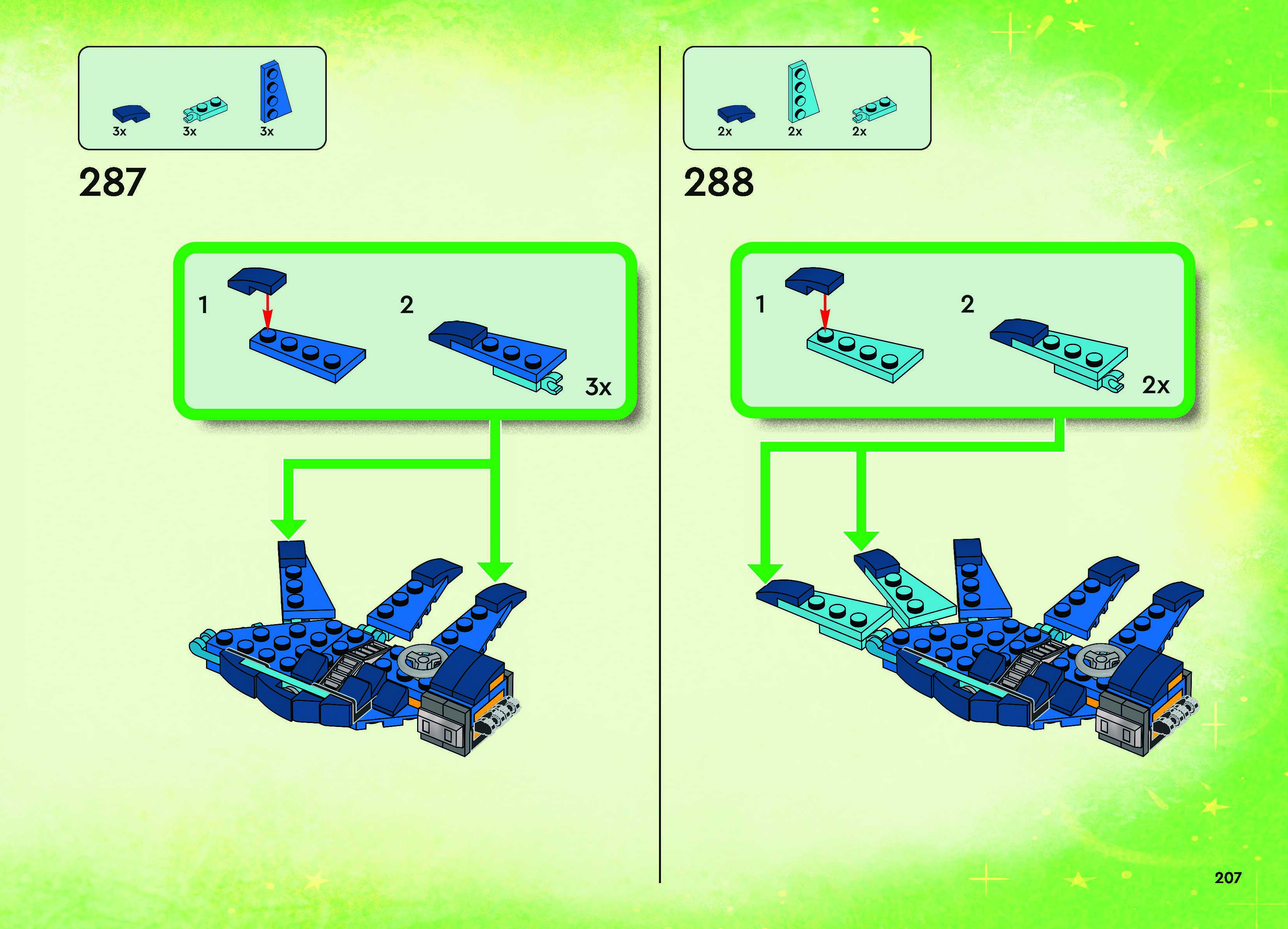 3x 3x 3x

287

1

2

3x

2x 2x 2x

288

1

2

2x

207