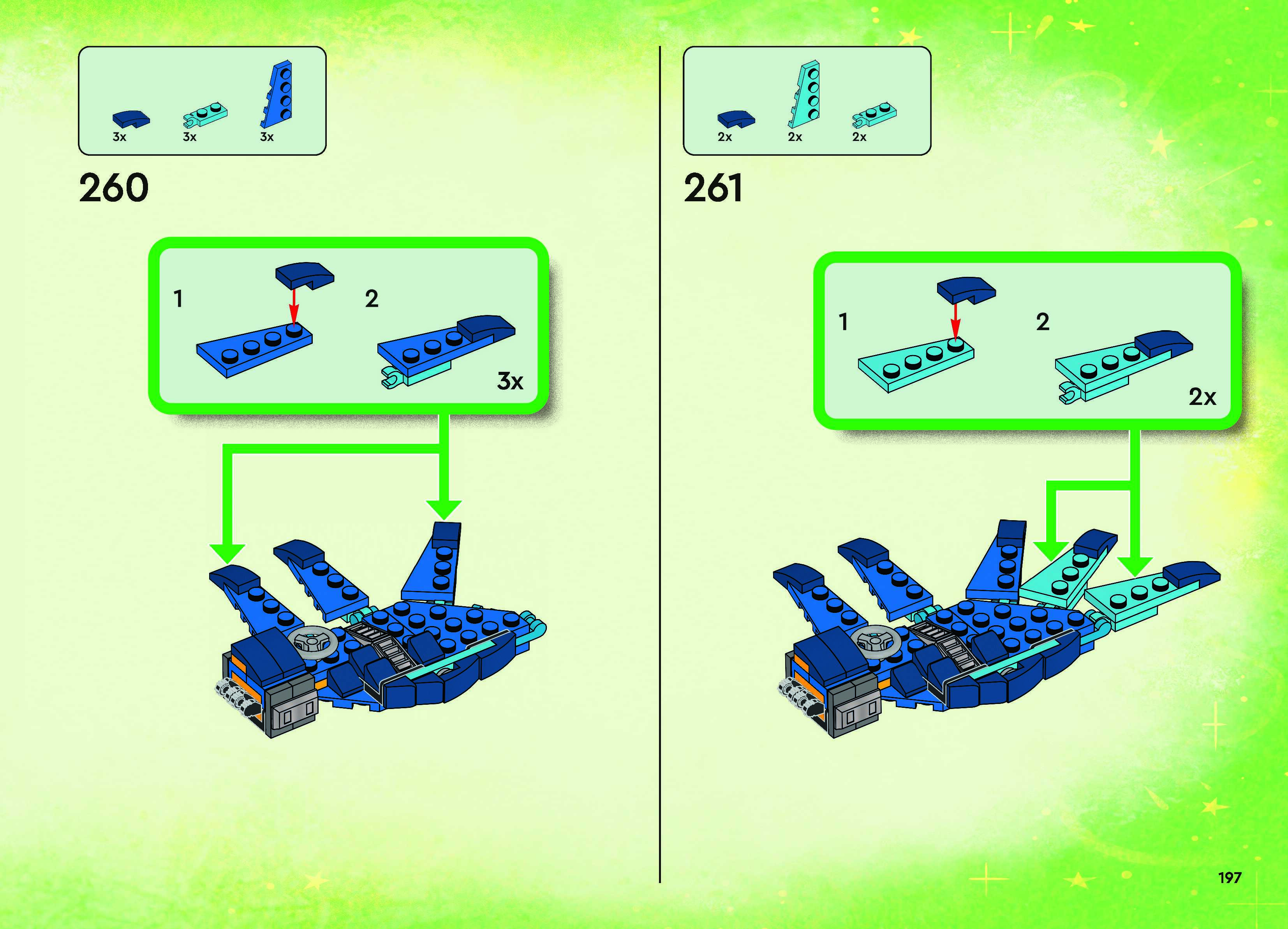 3x 3x 3x

260

1

2

3x

2x 2x 2x

261

1

2

2x

197