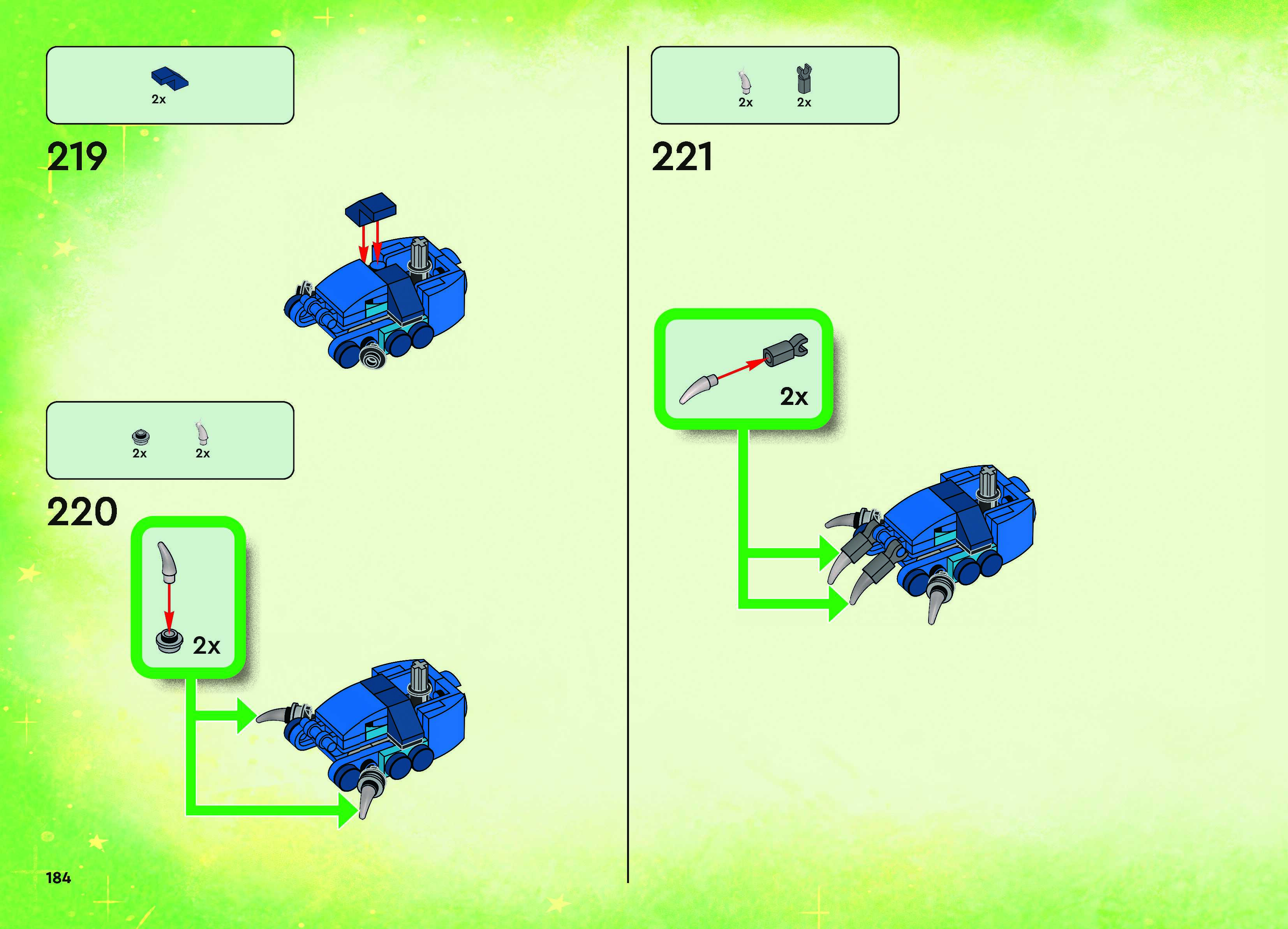 2x

219

2x 2x

220

2x

184

2x 2x

221

2x