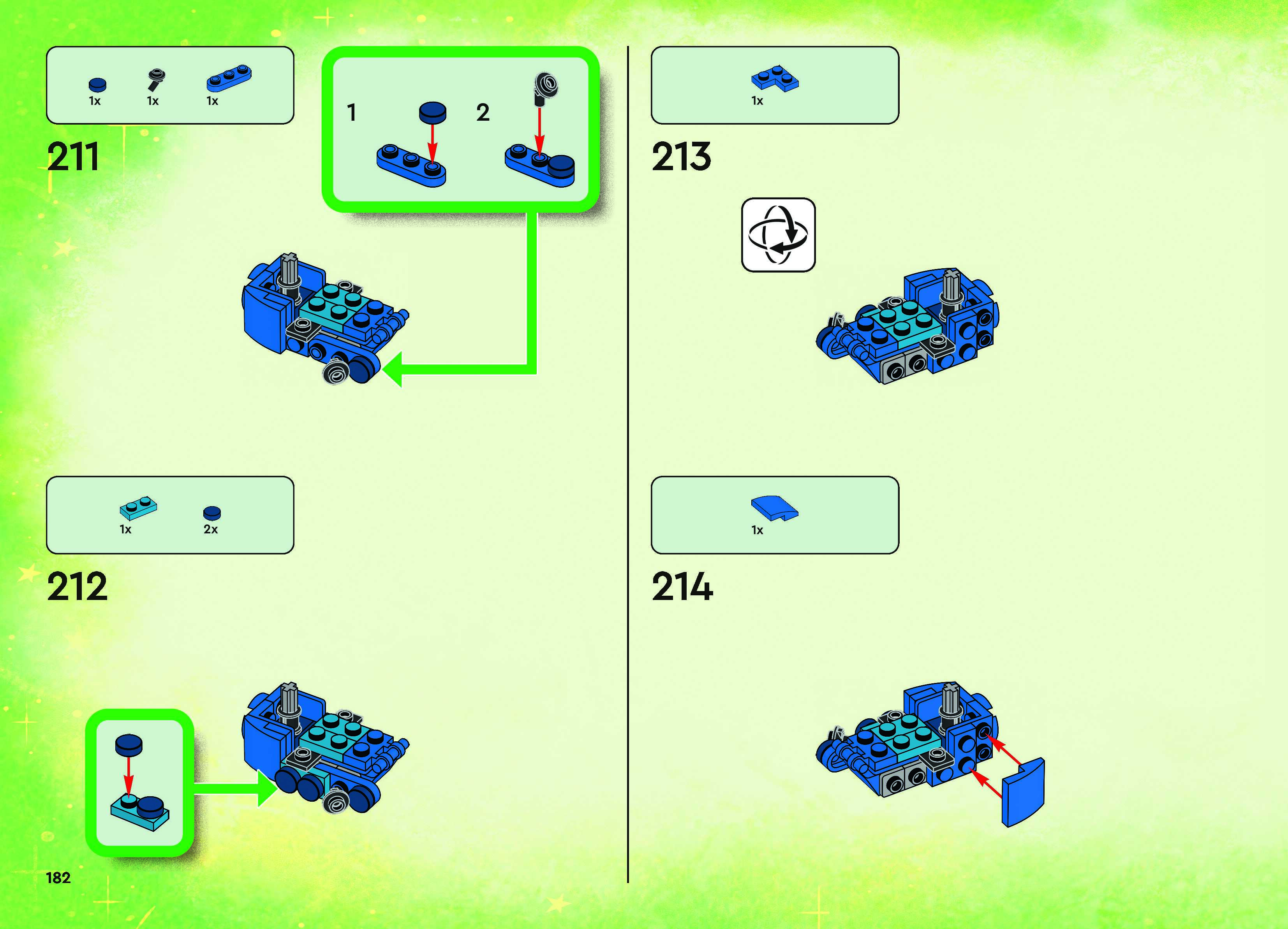 1x 1x 1x

211

1 2

1x 2x

212

182

1x

213

1x

214