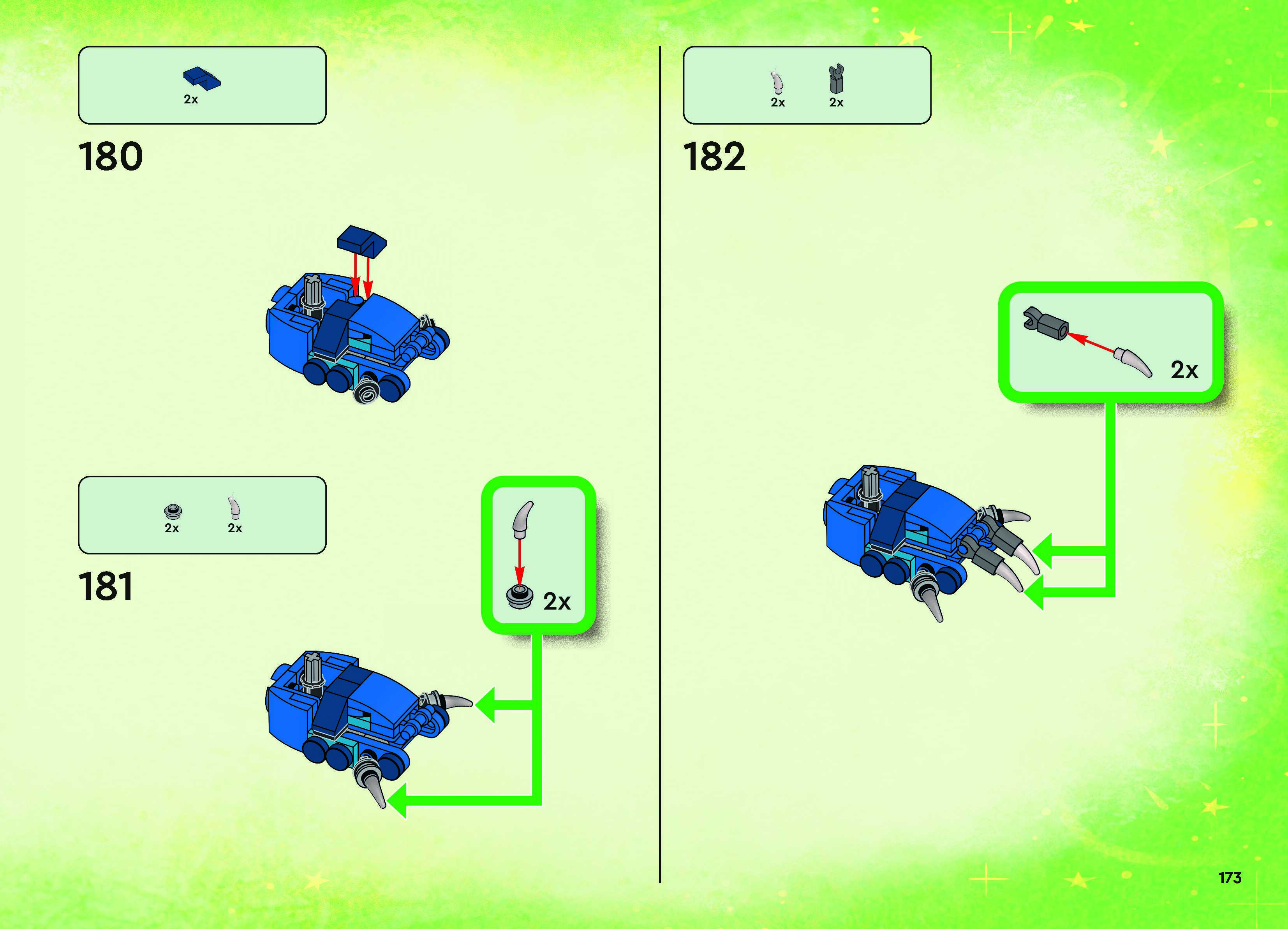 2x

180

2x 2x

181

2x

2x 2x

182

2x

173