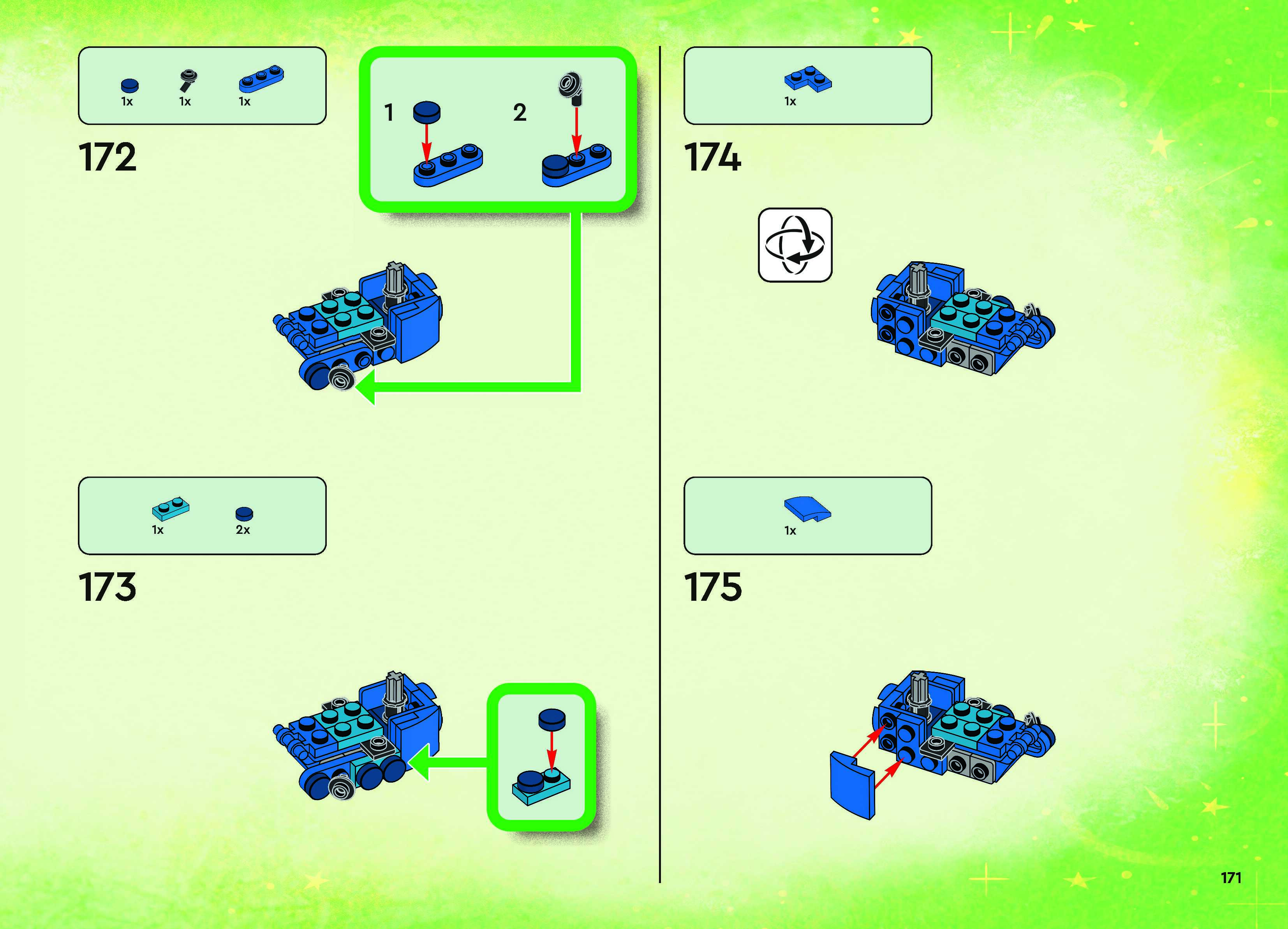 1x 1x 1x

172

1

2

1x 2x

173

1x

174

1x

175

171