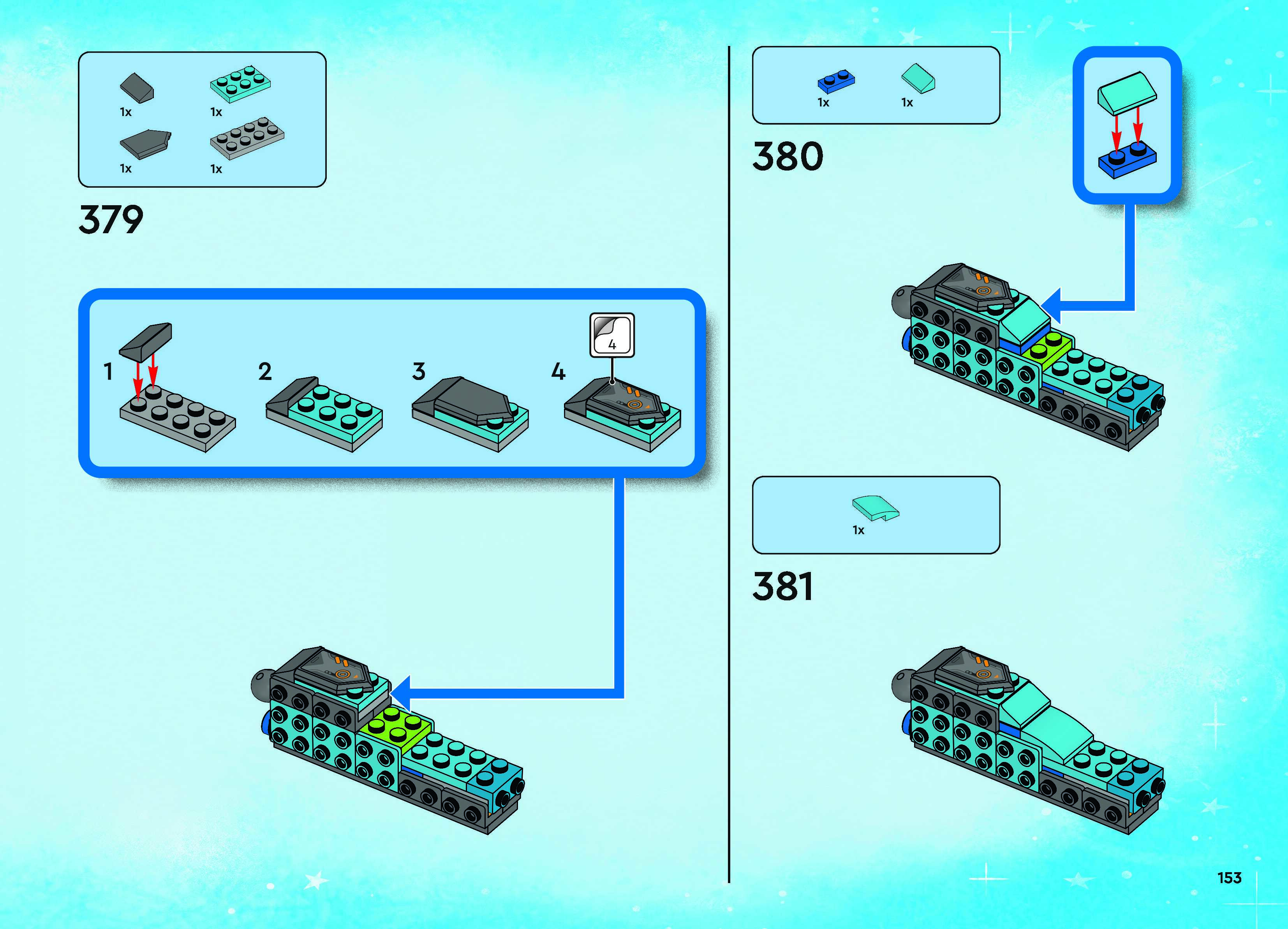 1x
1x
1x
1x

379

1
2
3
4
4

1x
1x

380

1x

381

153