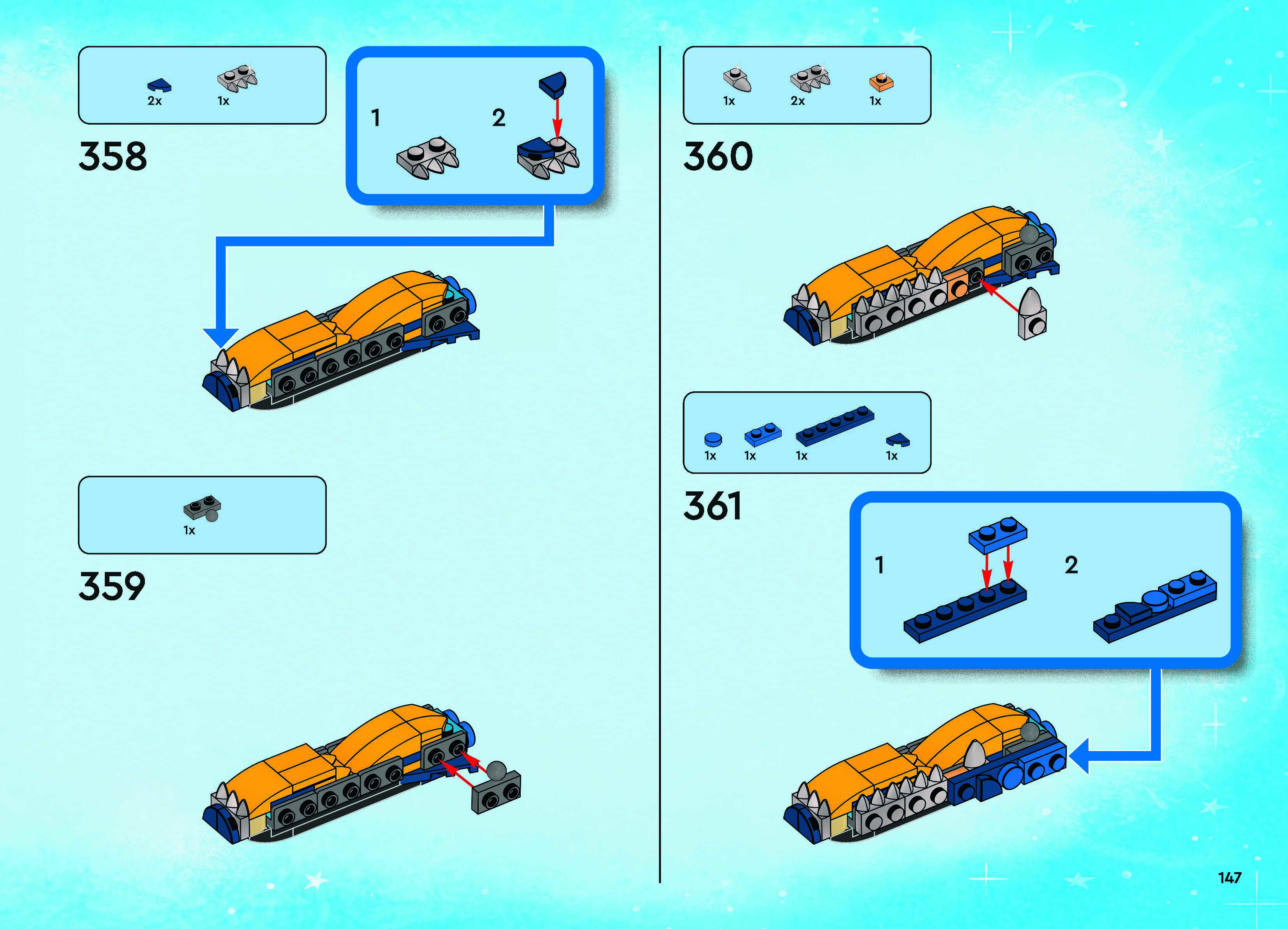 2x 1x

358

1

2

1x

359

1x 2x 1x

360

1x 1x 1x 1x

361

1

2

147