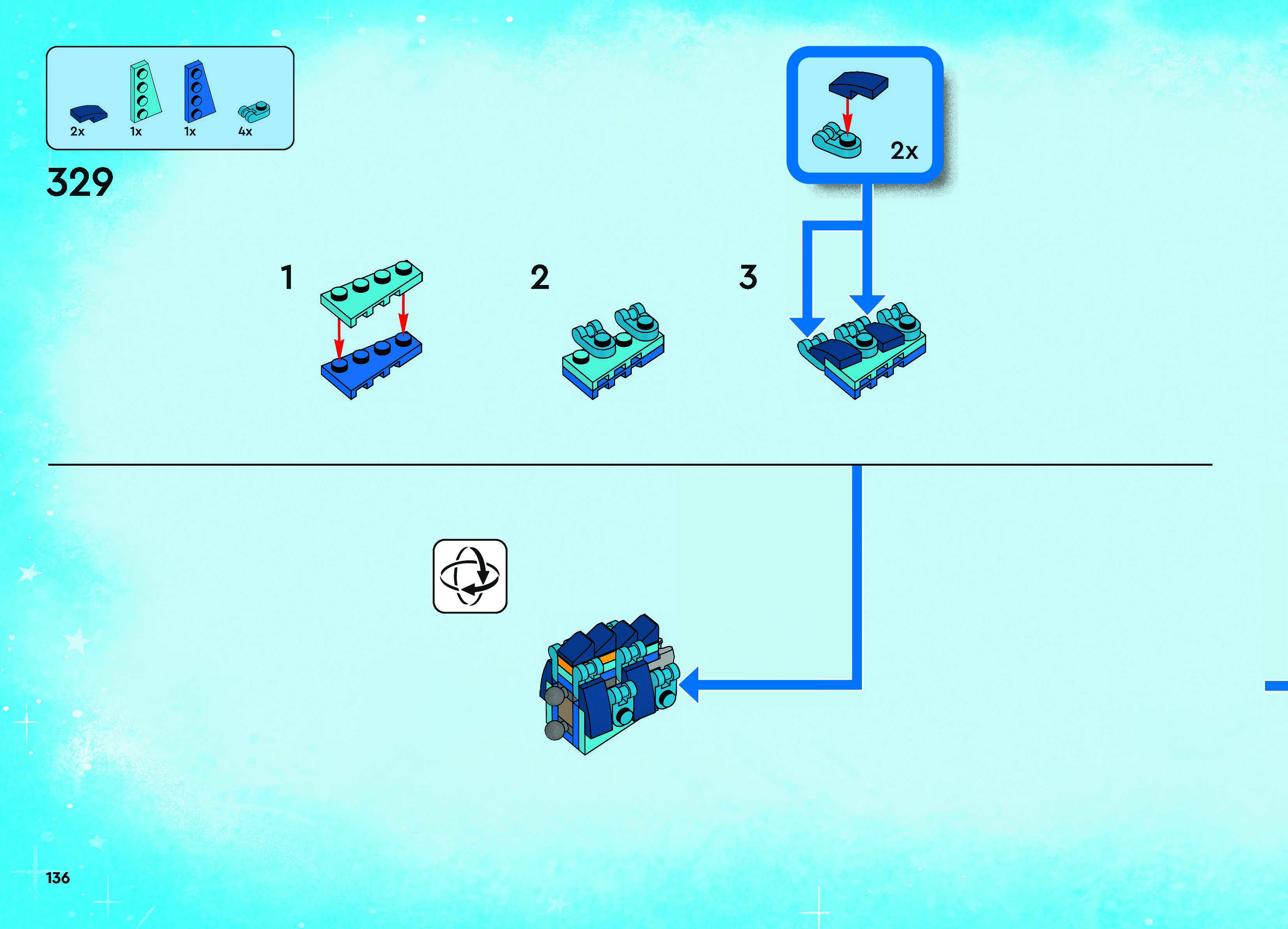 2x 1x 1x 4x

329

2x

1

2

3

136