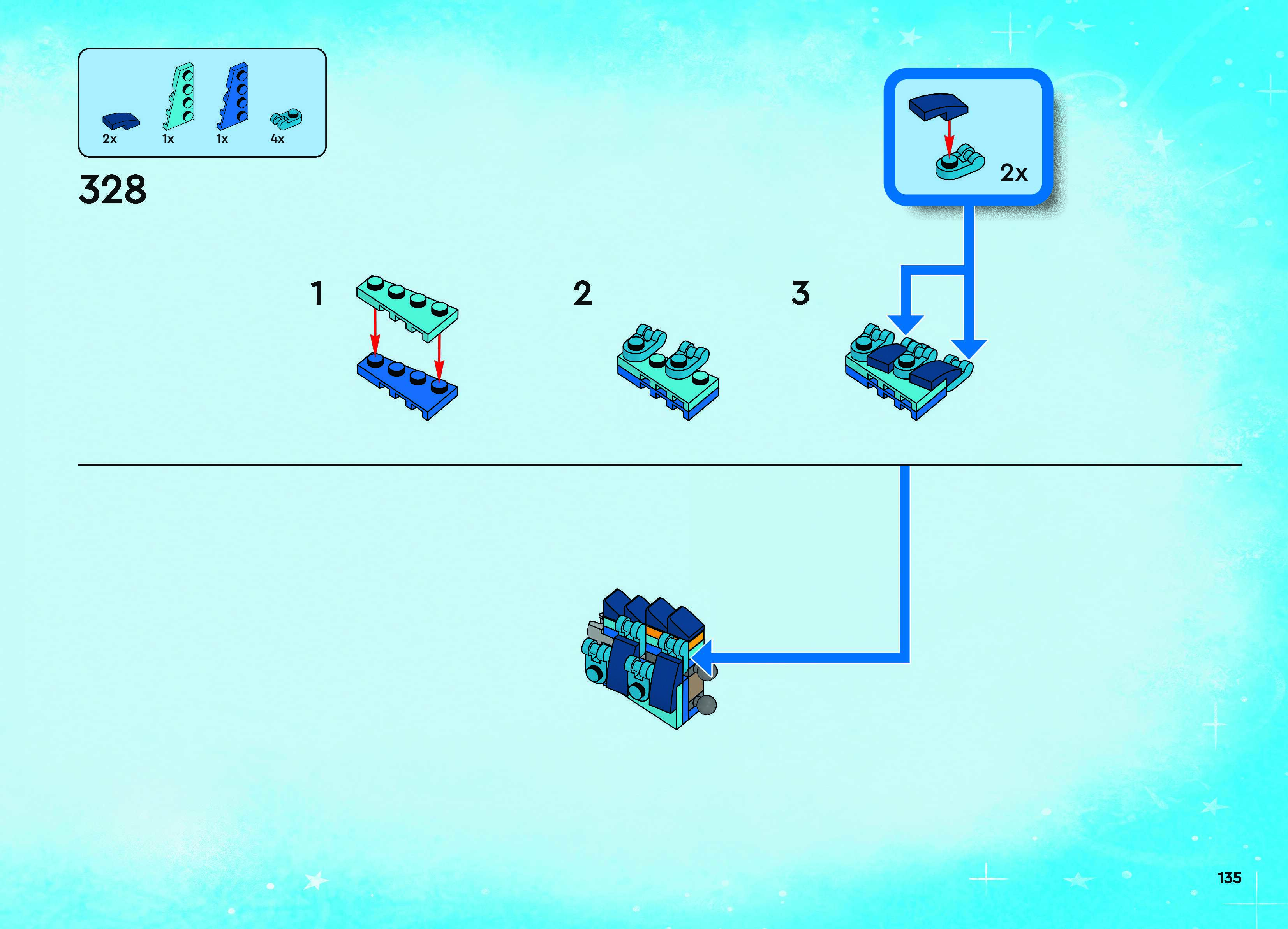 2x 1x 1x 4x

328

2x

1

2

3

135