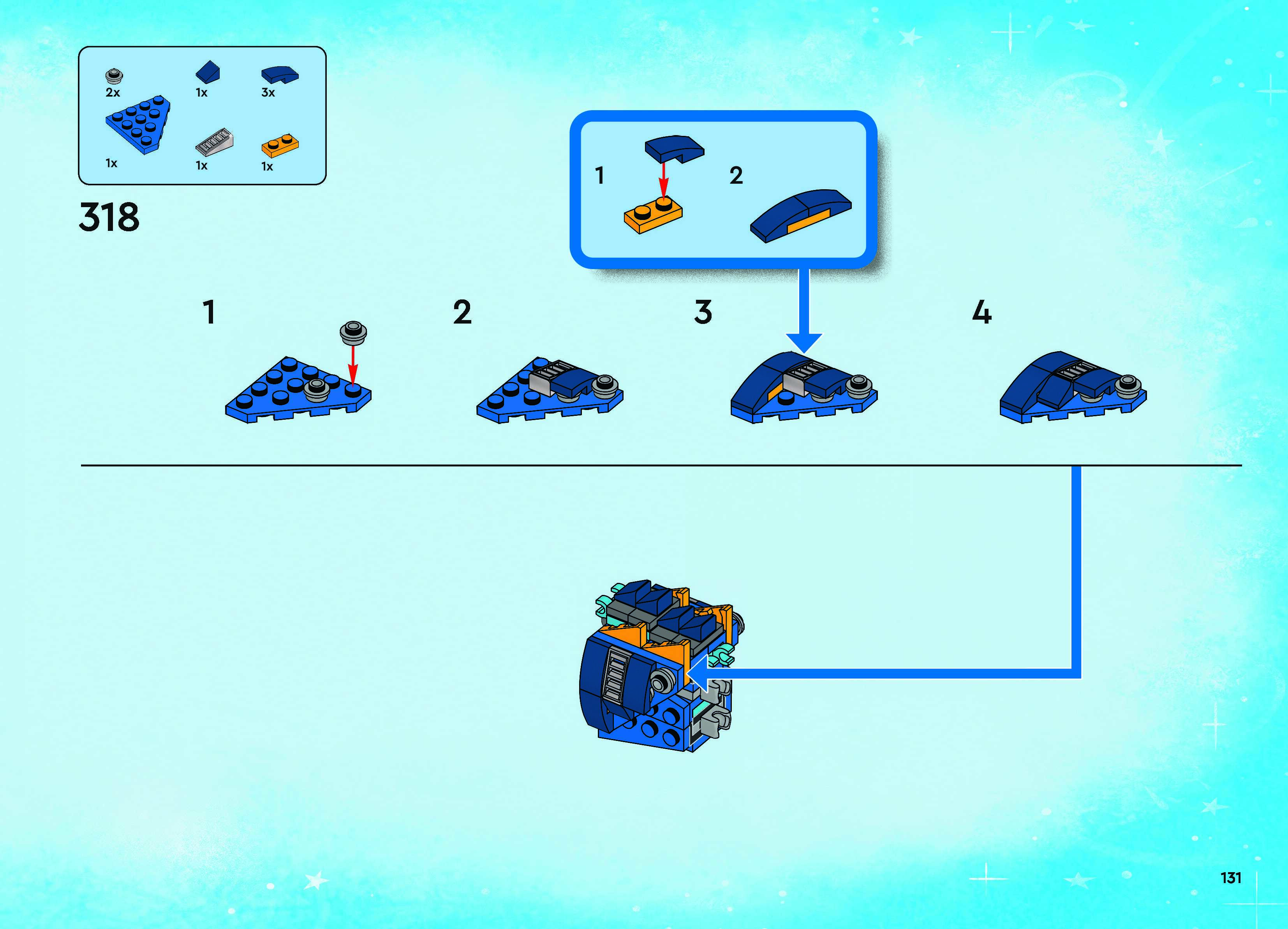 2x 1x 3x

1x 1x 1x

318

1 2

1 2 3 4

131