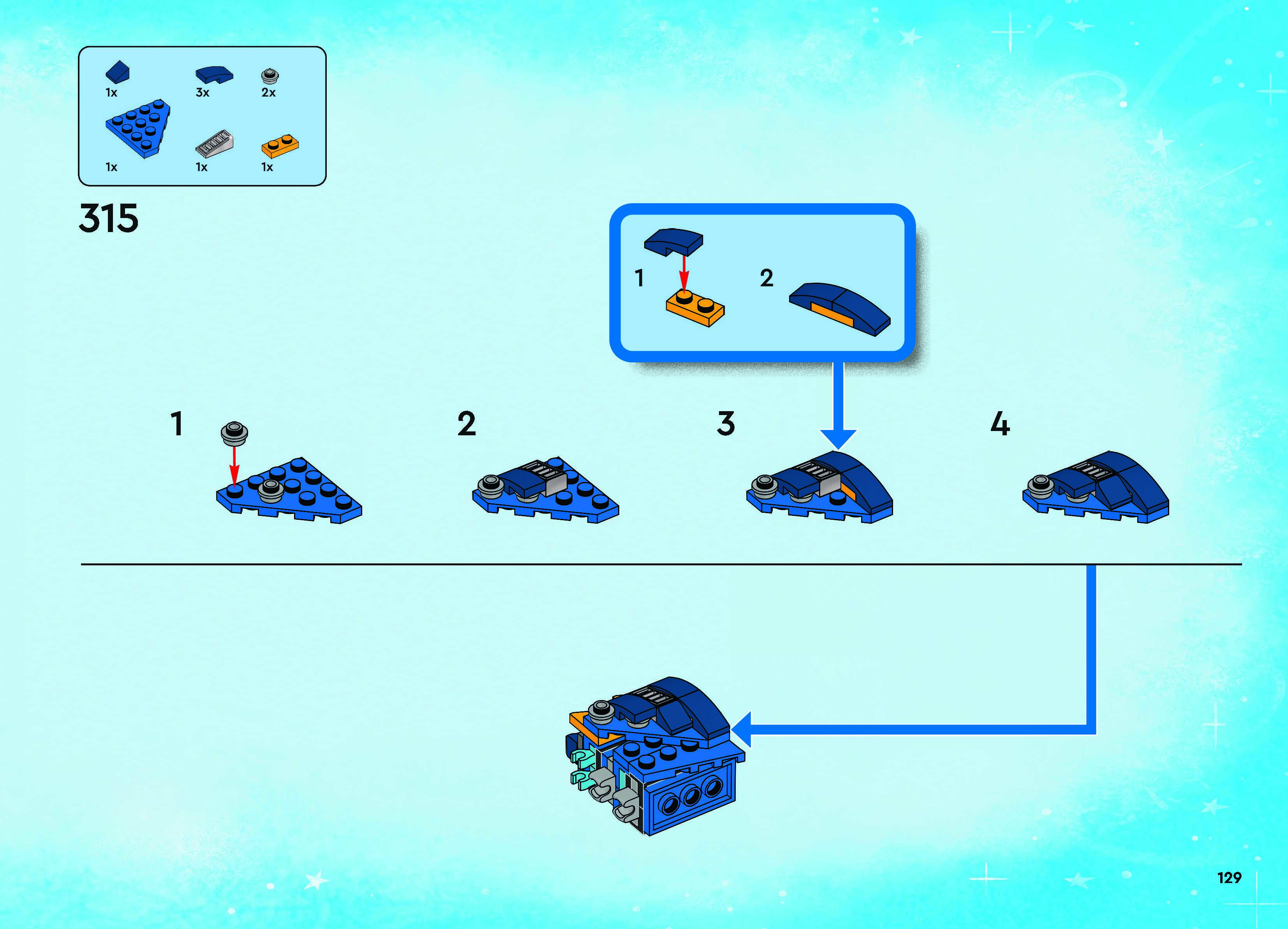 1x 3x 2x

1x 1x 1x

315

1 2

1

2

3

4

129