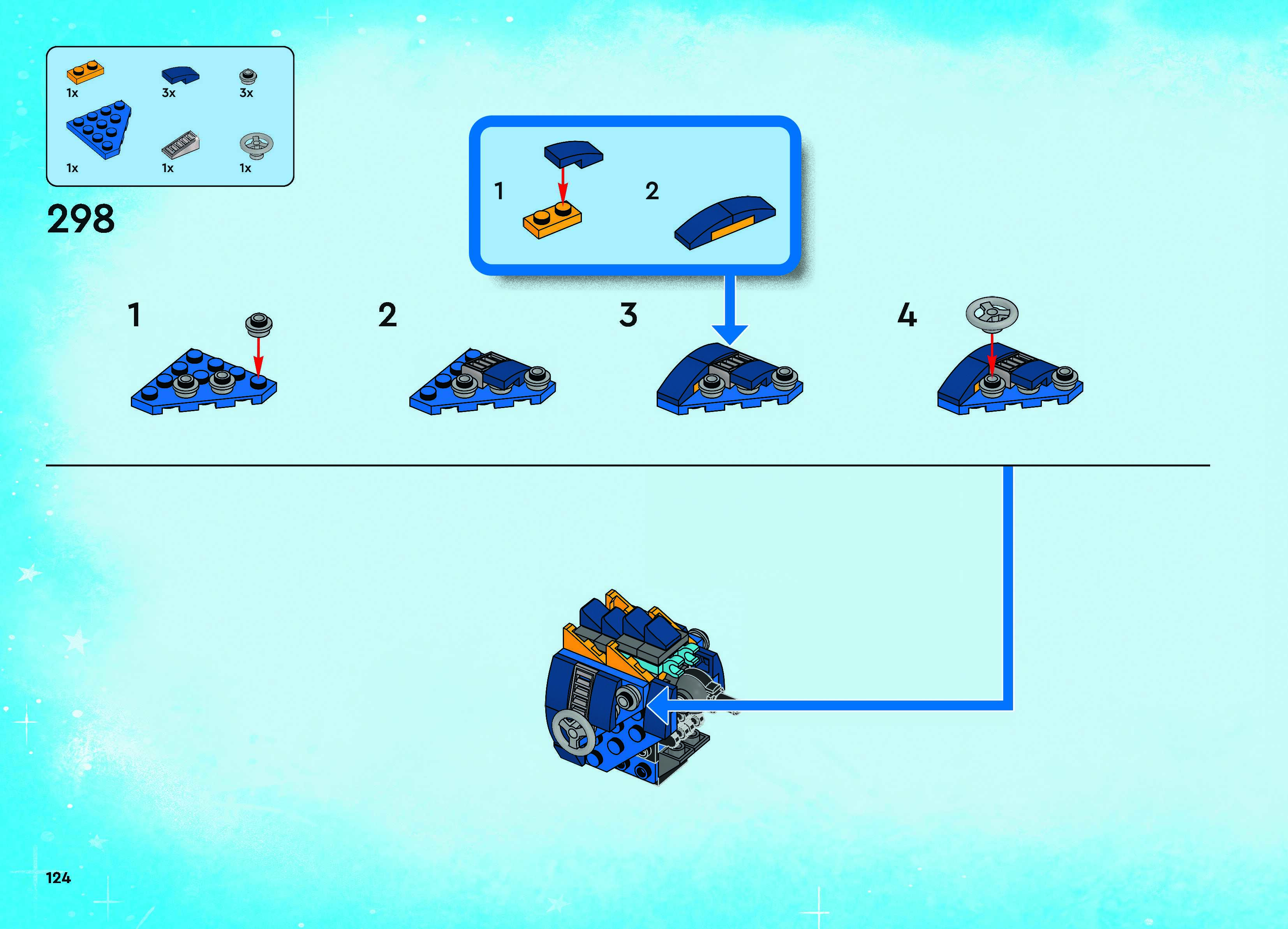 1x
3x
3x
1x
1x
1x

298

1
2

1
2
3
4

124