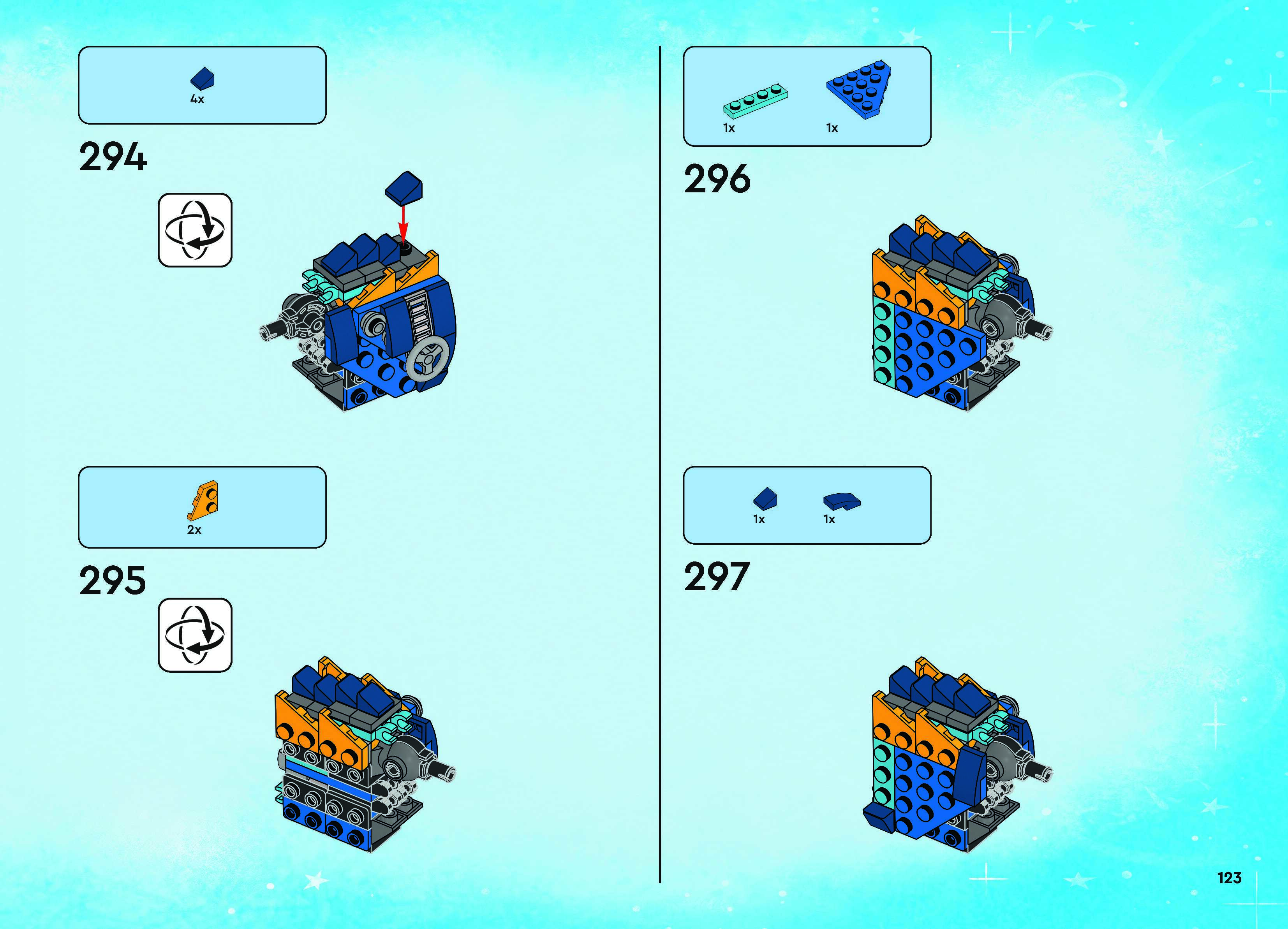 4x

294

2x

295

1x 1x

296

1x 1x

297

123