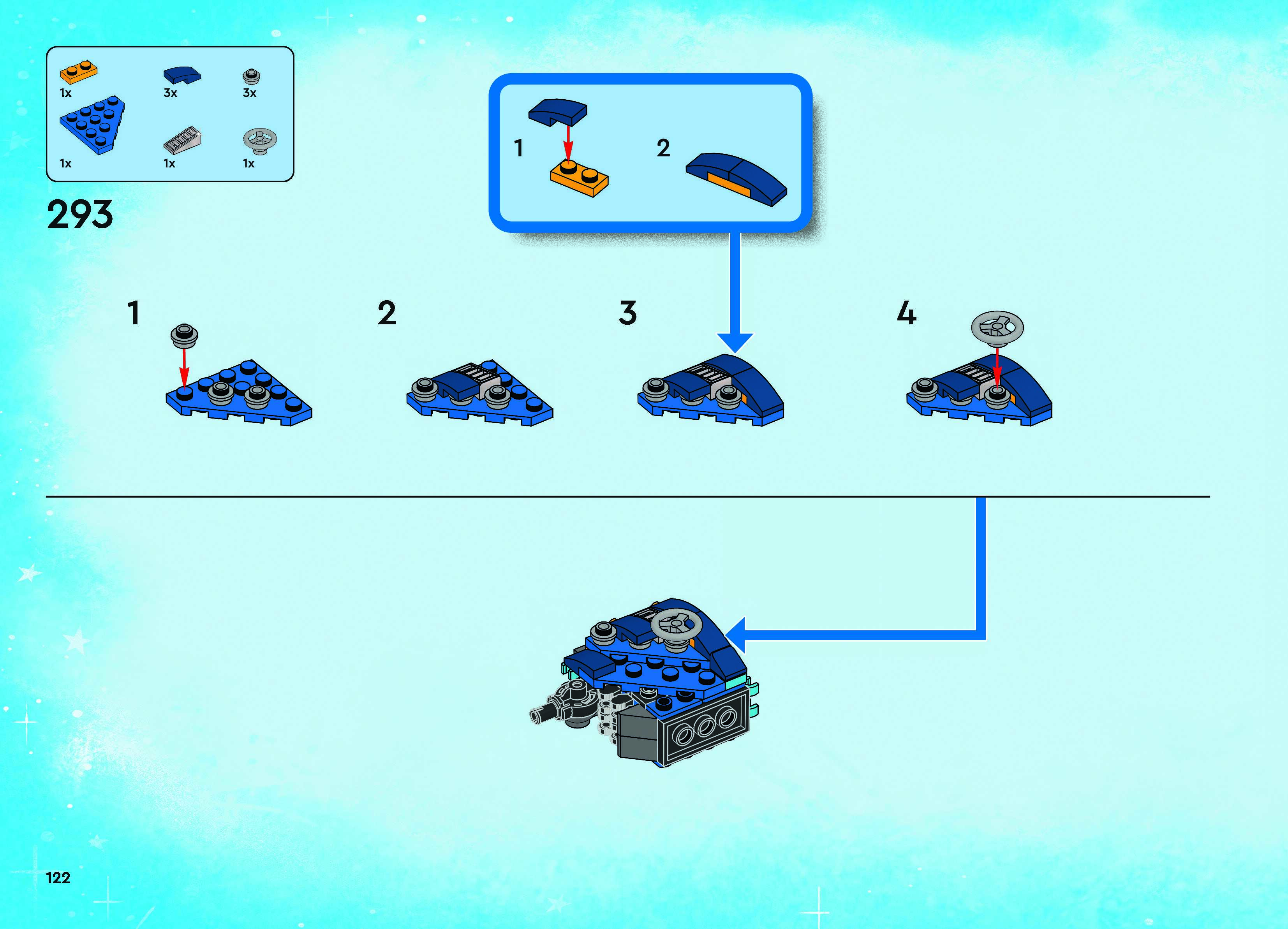 1x 3x 3x

1x 1x 1x

293

1

2

1

2

3

4

122